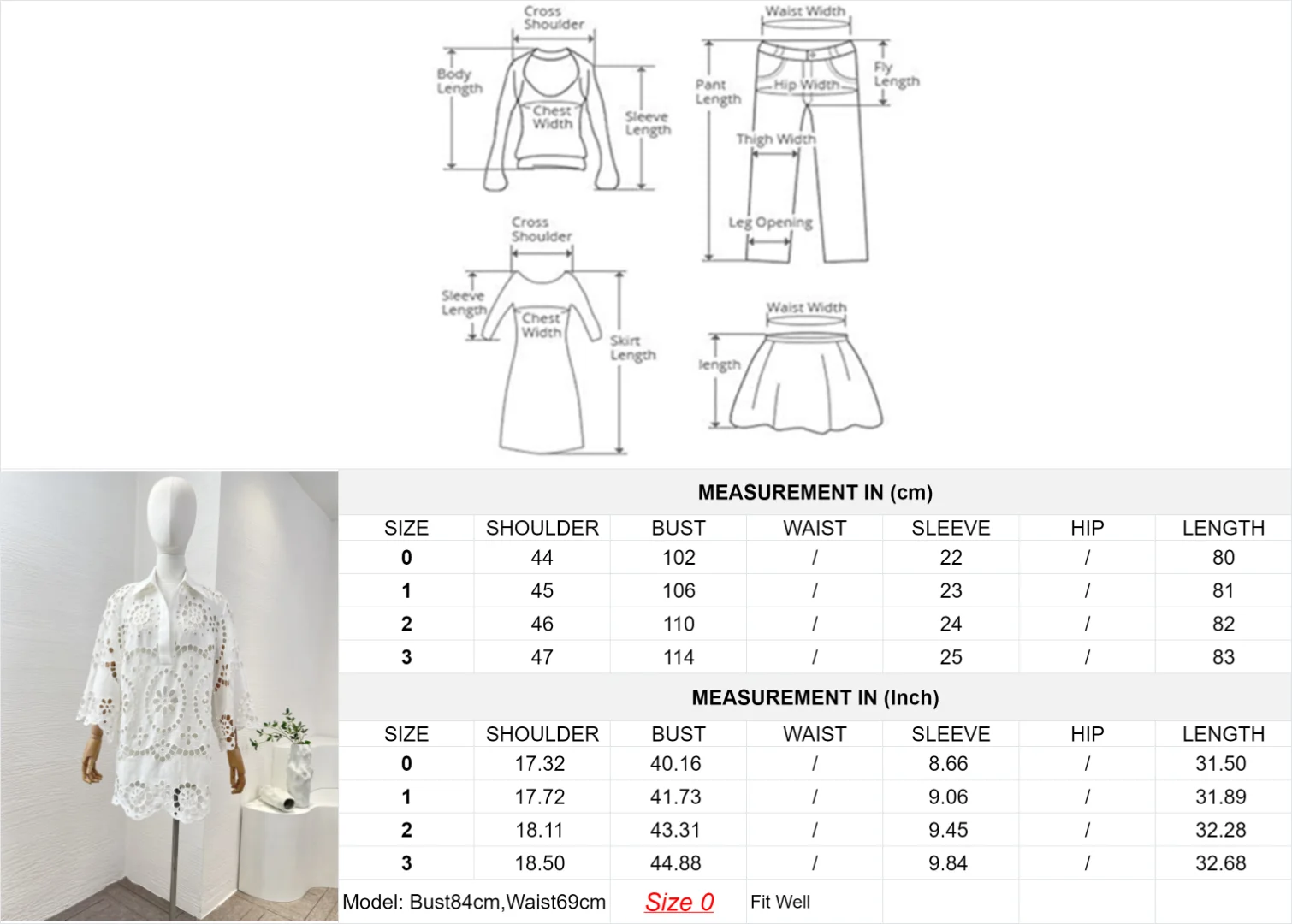 Cross Shoulder
Body Length
Chest Width
Sleeve Length

Waist Width
Pant Length
Hip Width
Fly Length
Thigh Width
Leg Opening

Cross Shoulder
Sleeve Length
Chest Width
Skirt Length

Waist Width
length

MEASUREMENT IN (cm)

| SIZE | SHOULDER | BUST | WAIST | SLEEVE | HIP | LENGTH |
|---|---|---|---|---|---|---|
| 0 | 44 | 102 | / | 22 | / | 80 |
| 1 | 45 | 106 | / | 23 | / | 81 |
| 2 | 46 | 110 | / | 24 | / | 82 |
| 3 | 47 | 114 | / | 25 | / | 83 |

MEASUREMENT IN (Inch)

| SIZE | SHOULDER | BUST | WAIST | SLEEVE | HIP | LENGTH |
|---|---|---|---|---|---|---|
| 0 | 17.32 | 40.16 | / | 8.66 | / | 31.50 |
| 1 | 17.72 | 41.73 | / | 9.06 | / | 31.89 |
| 2 | 18.11 | 43.31 | / | 9.45 | / | 32.28 |
| 3 | 18.50 | 44.88 | / | 9.84 | / | 32.68 |

Model: Bust84cm,Waist69cm Size 0 Fit Well