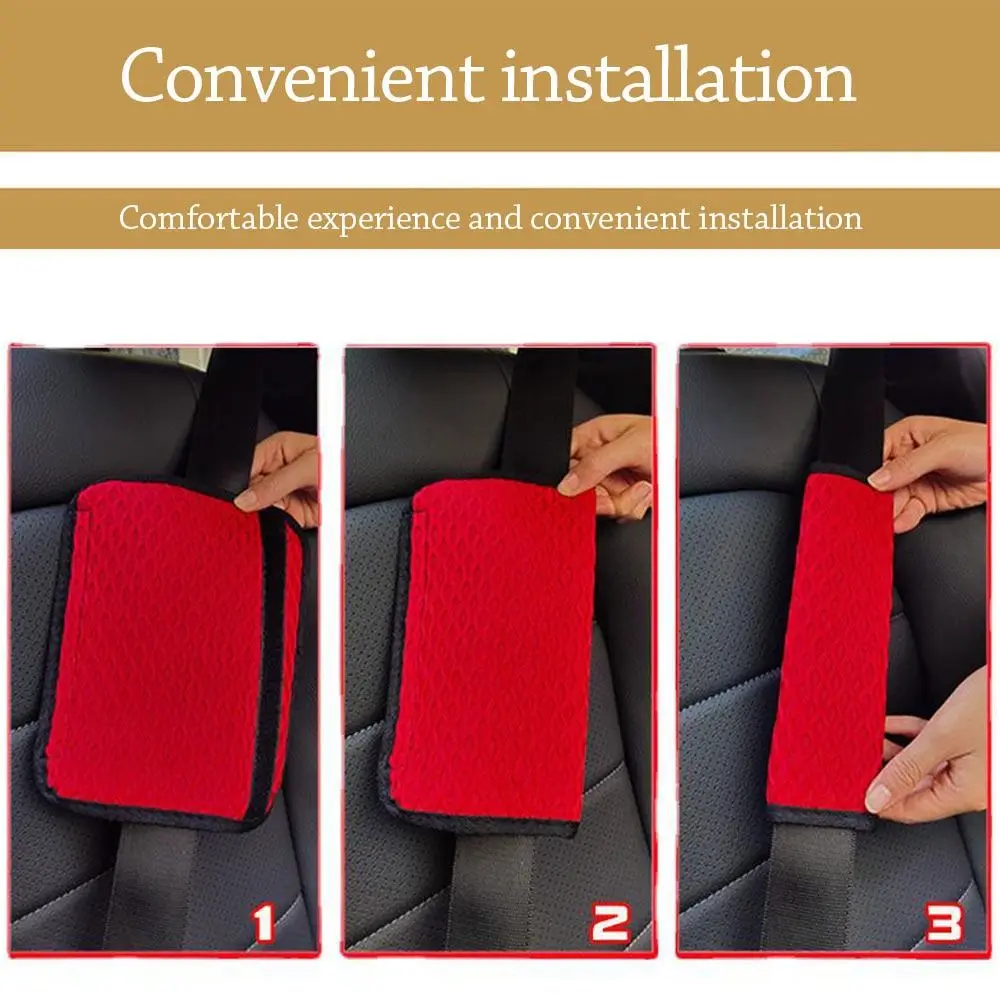 Convenient installation

Comfortable experience and convenient installation

1

2

3