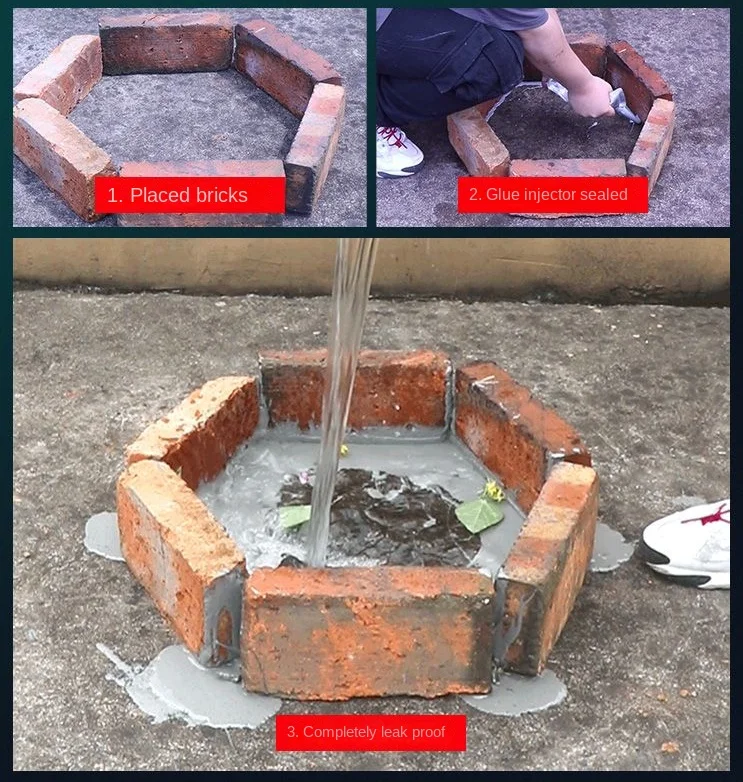 1. Placed bricks

2. Glue injector sealed

3. Completely leak proof