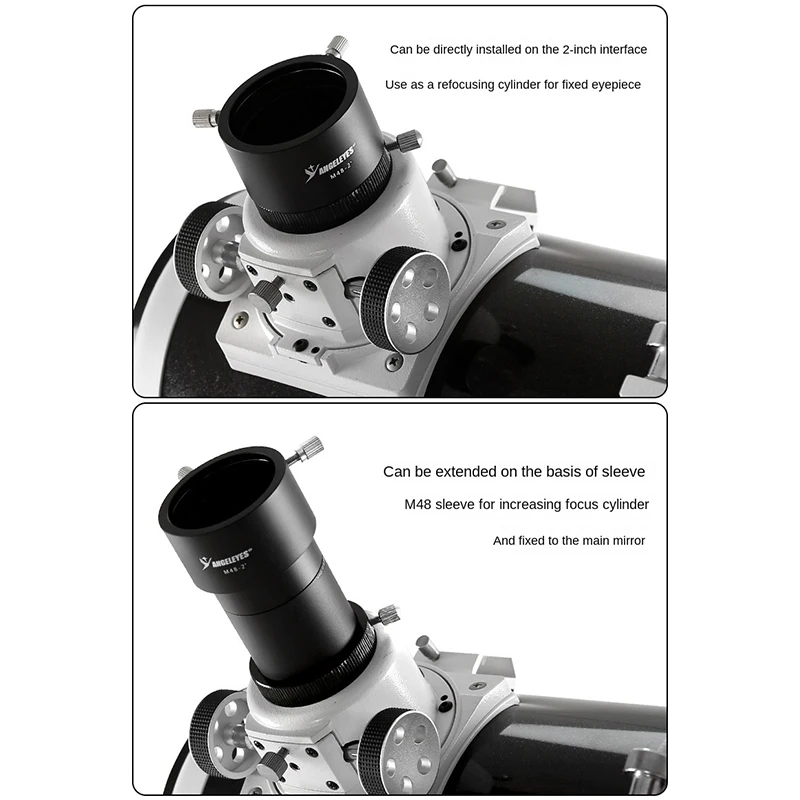 Can be directly installed on the 2-inch interface

Use as a refocusing cylinder for fixed eyepiece

ANGELEYES
M48-2"

Can be extended on the basis of sleeve

M48 sleeve for increasing focus cylinder

And fixed to the main mirror

ANGELEYES
M48-2"