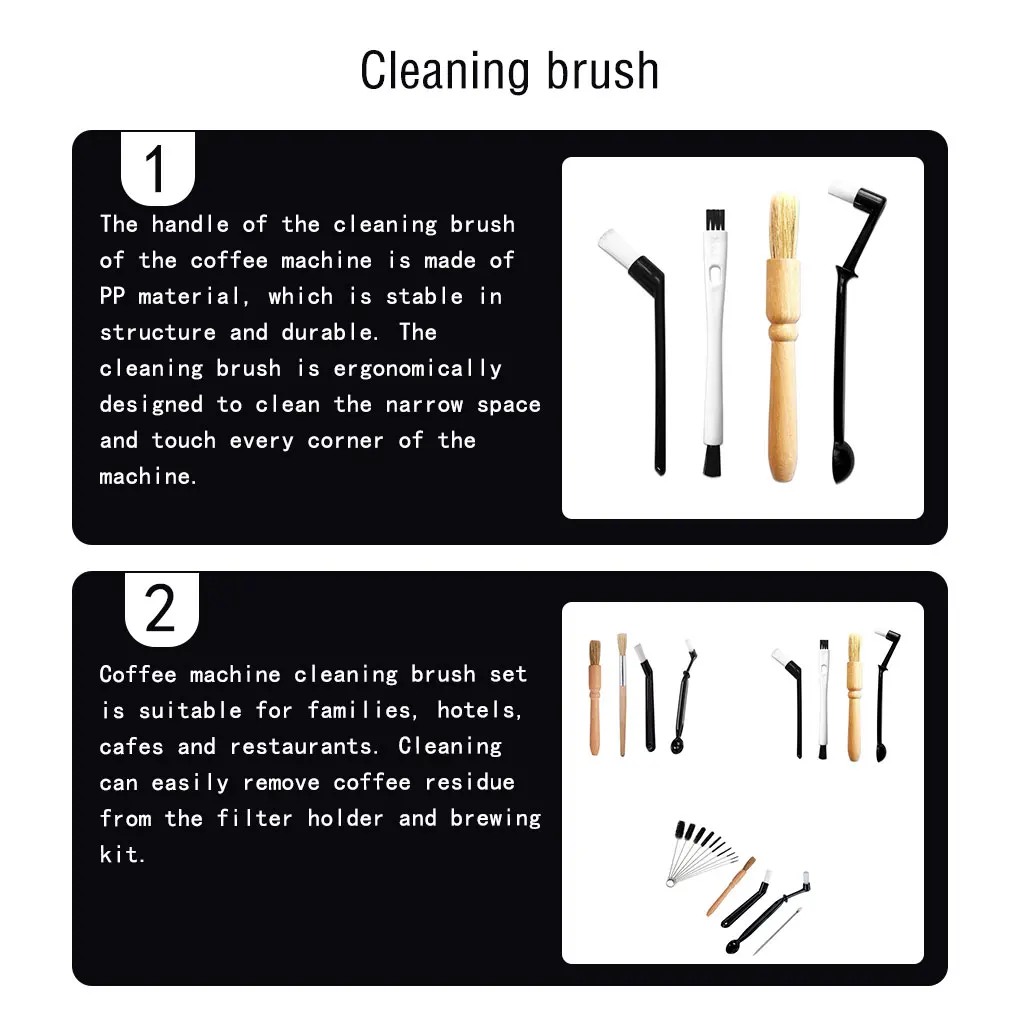 Cleaning brush

1

The handle of the cleaning brush of the coffee machine is made of PP material, which is stable in structure and durable. The cleaning brush is ergonomically designed to clean the narrow space and touch every corner of the machine.

2

Coffee machine cleaning brush set is suitable for families, hotels, cafes and restaurants. Cleaning can easily remove coffee residue from the filter holder and brewing kit.