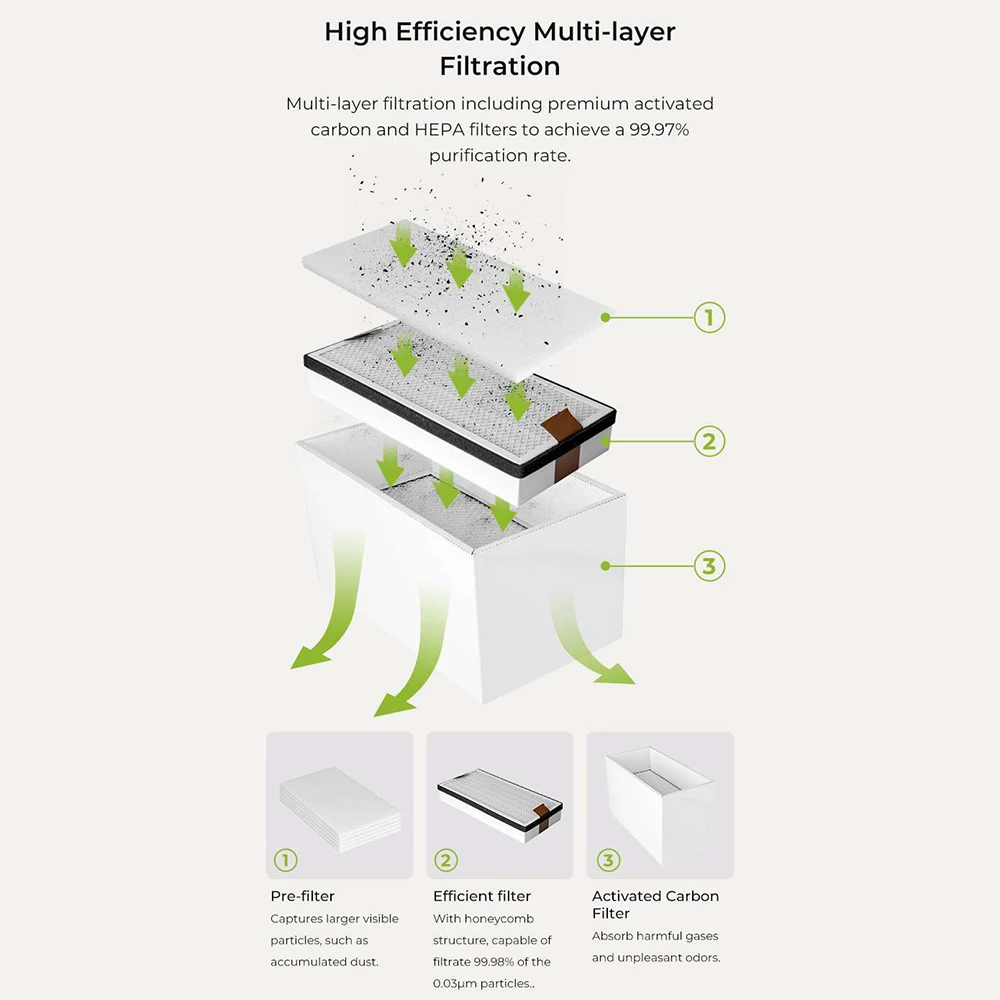 High Efficiency Multi-layer Filtration

Multi-layer filtration including premium activated carbon and HEPA filters to achieve a 99.97% purification rate.

1

2

3

1

Pre-filter

Captures larger visible particles, such as accumulated dust.

2

Efficient filter

With honeycomb structure, capable of filtrate 99.98% of the 0.03μm particles..

3

Activated Carbon Filter

Absorb harmful gases and unpleasant odors.