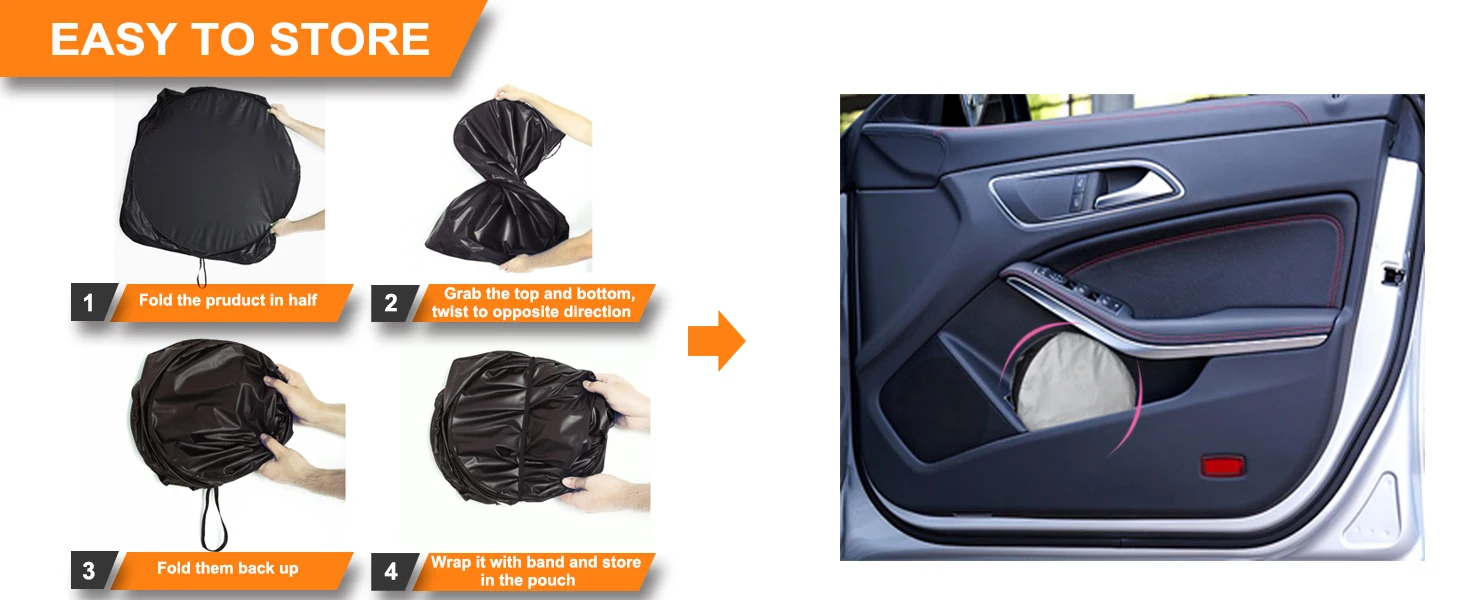 EASY TO STORE

1 Fold the pruduct in half

2 Grab the top and bottom, twist to opposite direction

3 Fold them back up

4 Wrap it with band and store in the pouch