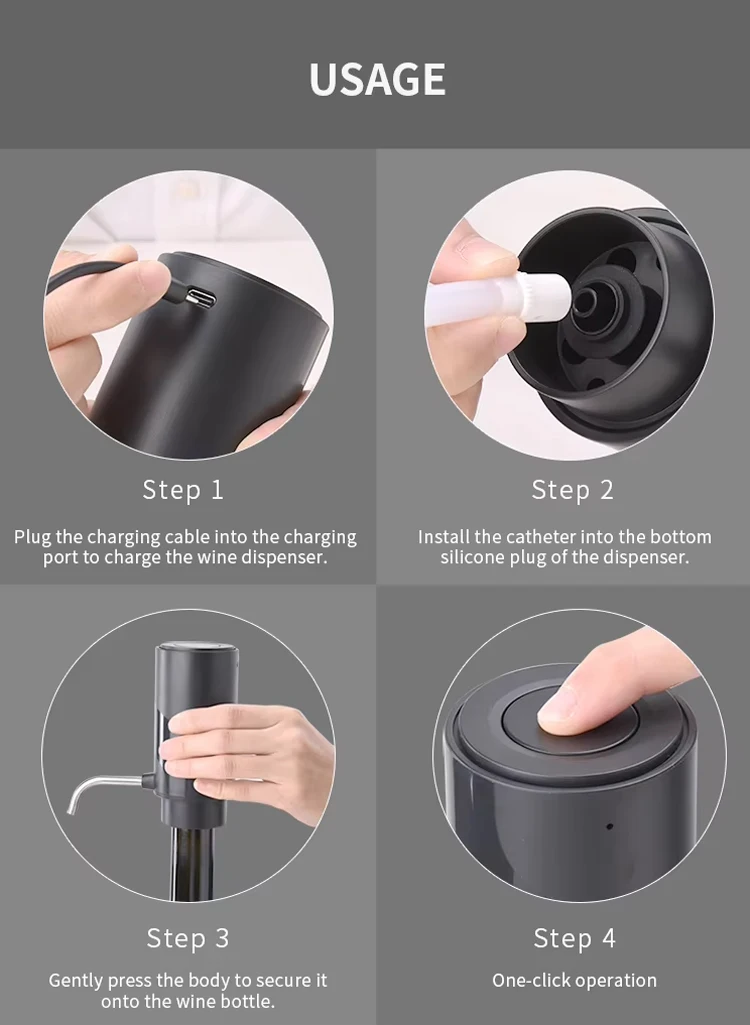 USAGE

Step 1

Plug the charging cable into the charging port to charge the wine dispenser.

Step 2

Install the catheter into the bottom silicone plug of the dispenser.

Step 3

Gently press the body to secure it onto the wine bottle.

Step 4

One-click operation