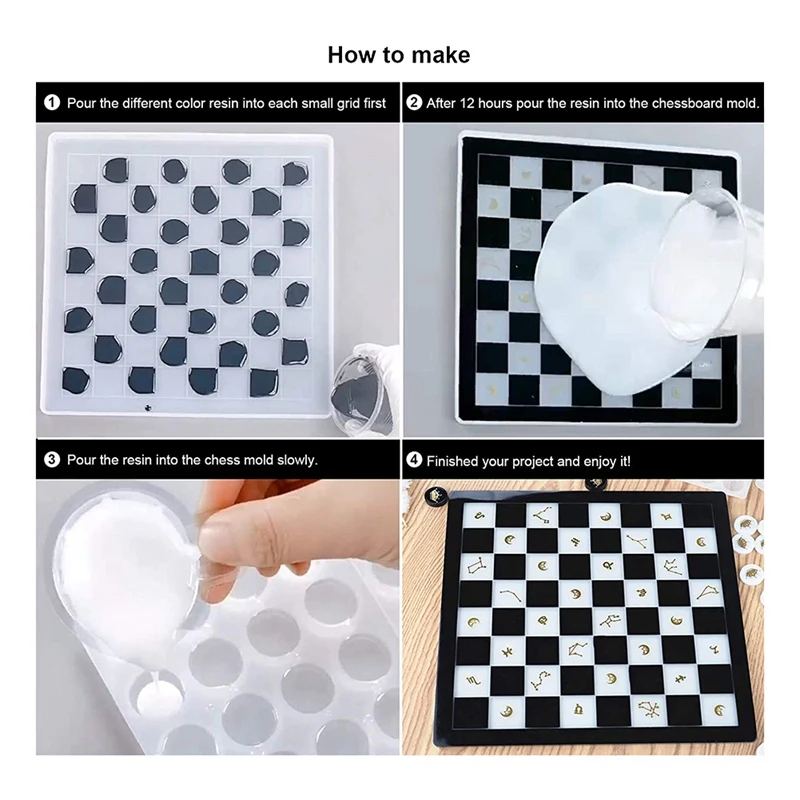 How to make

1 Pour the different color resin into each small grid first

2 After 12 hours pour the resin into the chessboard mold.

3 Pour the resin into the chess mold slowly.

4 Finished your project and enjoy it!