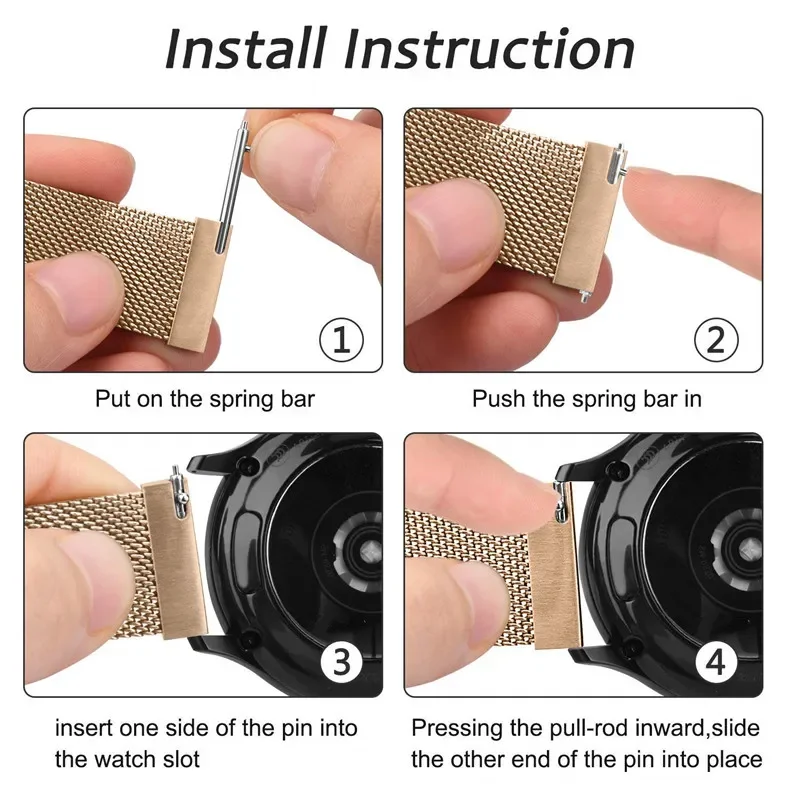 Install Instruction

①

Put on the spring bar

②

Push the spring bar in

③

insert one side of the pin into the watch slot

④

Pressing the pull-rod inward,slide the other end of the pin into place