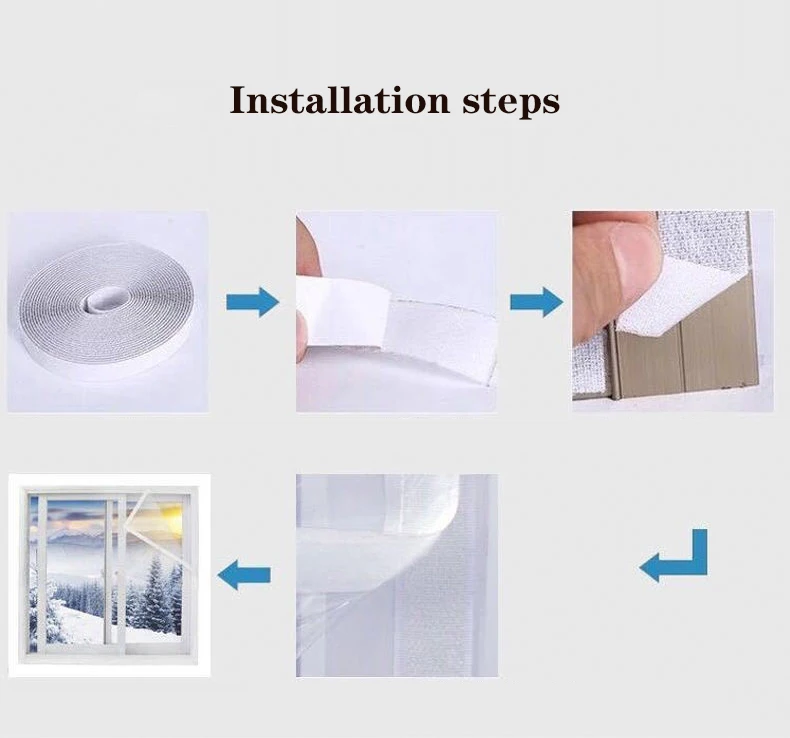 Installation steps