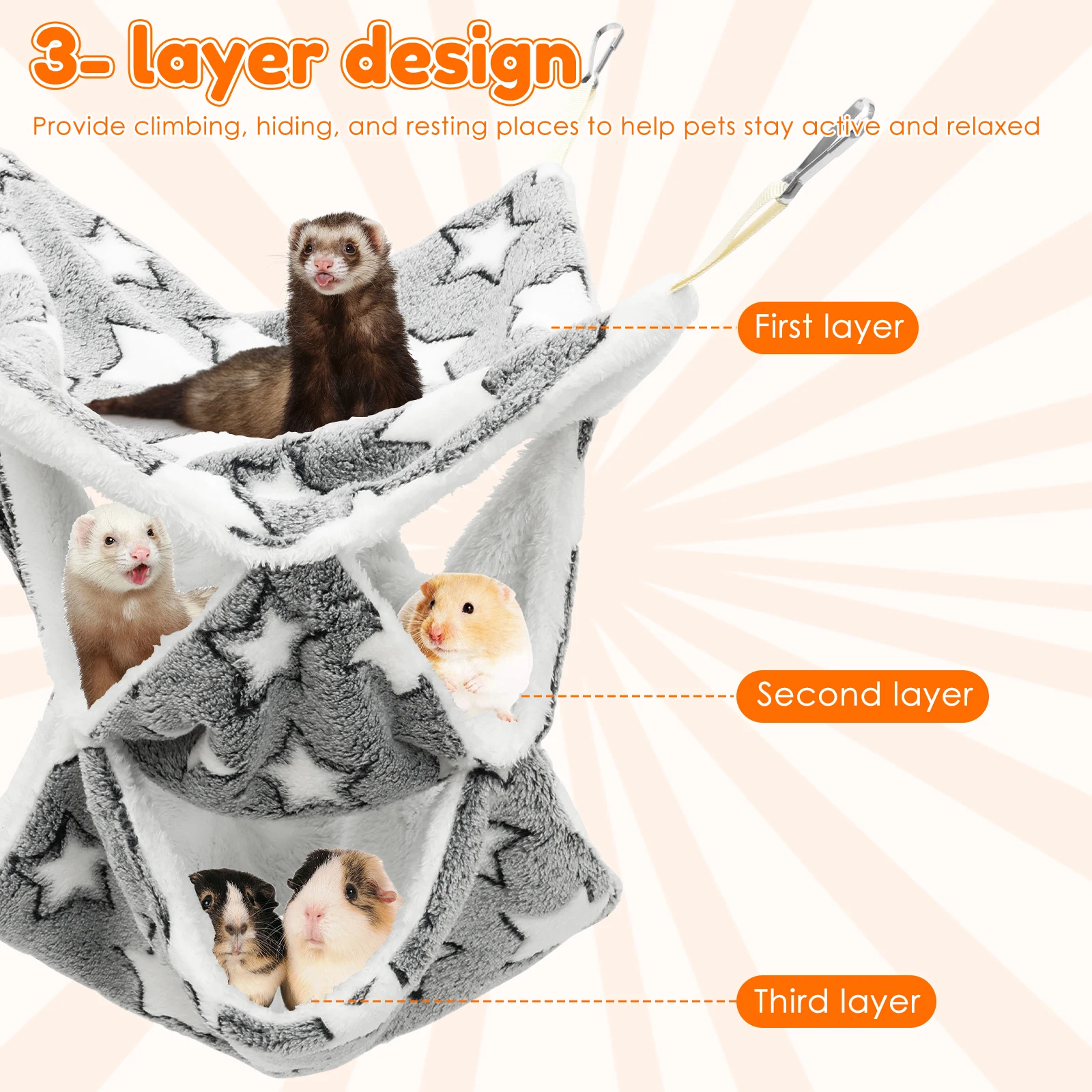 3- layer design

Provide climbing, hiding, and resting places to help pets stay active and relaxed

First layer

Second layer

Third layer