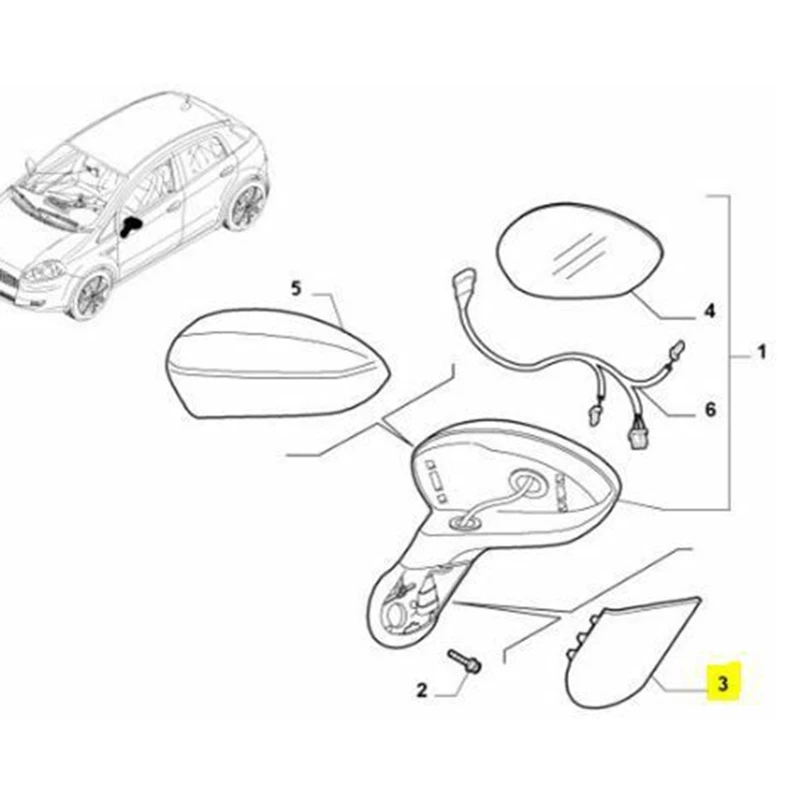 5
4
1
6
2
3