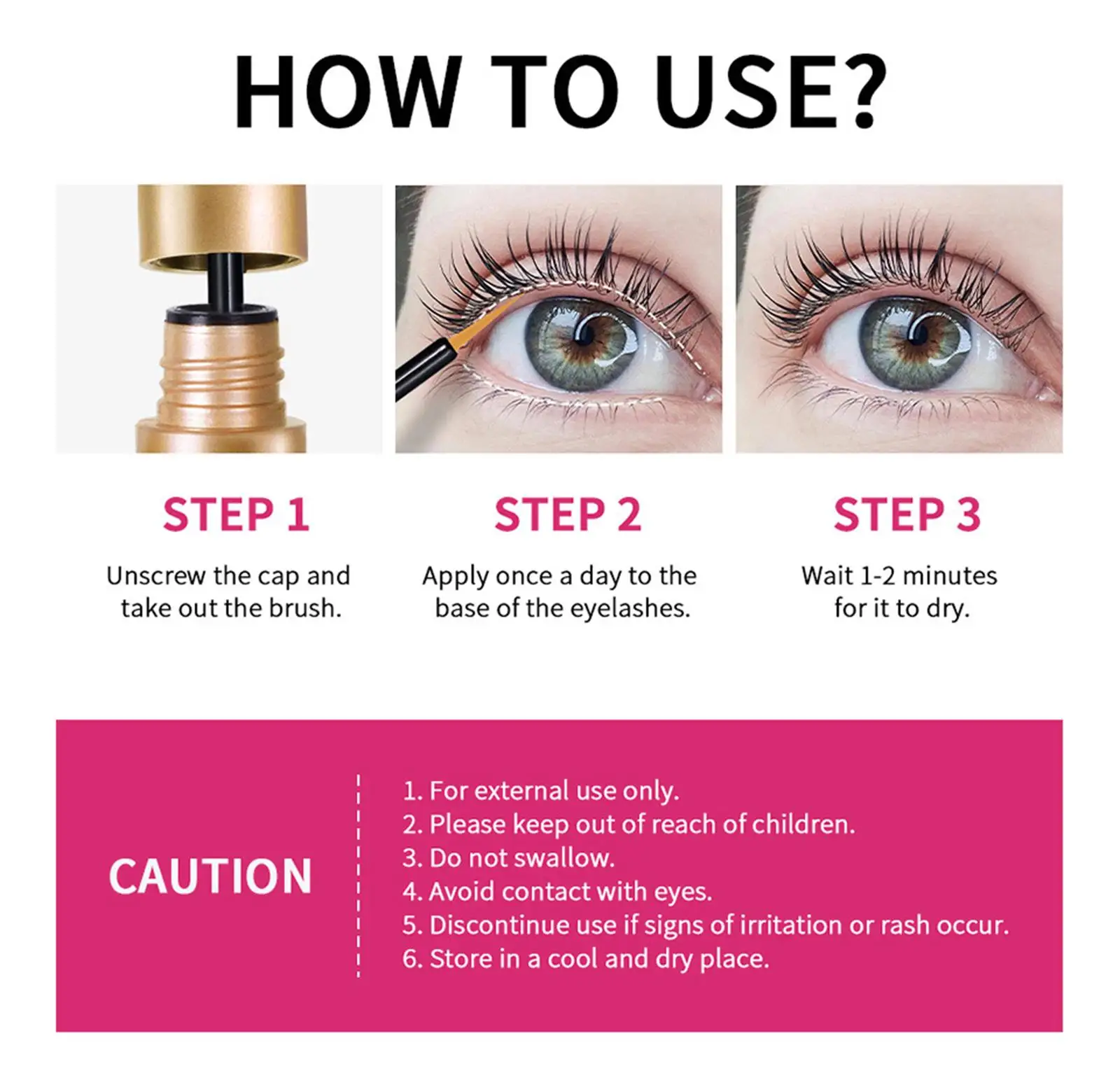 HOW TO USE?

STEP 1

Unscrew the cap and take out the brush.

STEP 2

Apply once a day to the base of the eyelashes.

STEP 3

Wait 1-2 minutes for it to dry.

CAUTION

1. For external use only.
2. Please keep out of reach of children.
3. Do not swallow.
4. Avoid contact with eyes.
5. Discontinue use if signs of irritation or rash occur.
6. Store in a cool and dry place.