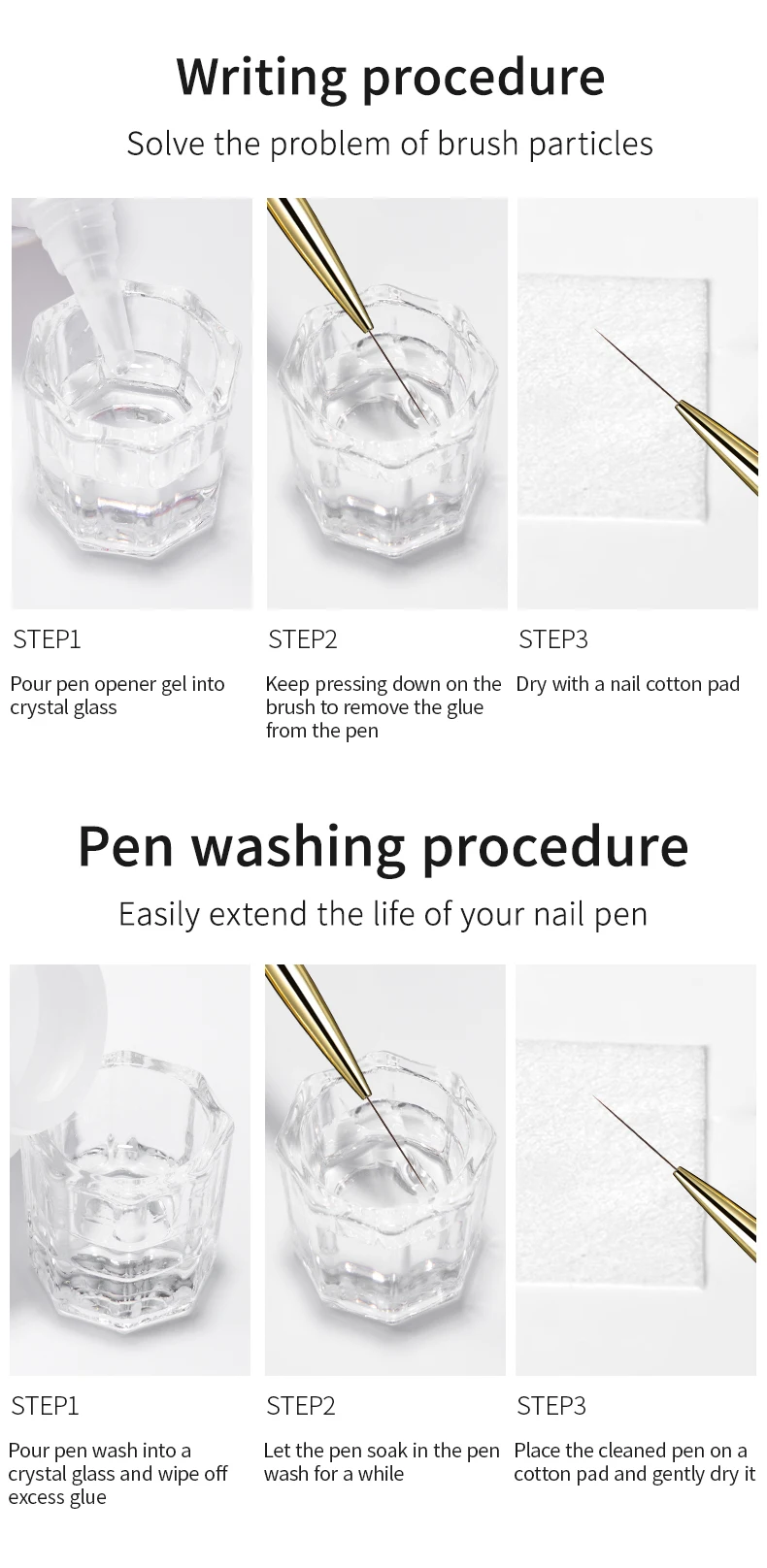 Writing procedure

Solve the problem of brush particles

STEP1

Pour pen opener gel into crystal glass

STEP2

Keep pressing down on the brush to remove the glue from the pen

STEP3

Dry with a nail cotton pad

Pen washing procedure

Easily extend the life of your nail pen

STEP1

Pour pen wash into a crystal glass and wipe off excess glue

STEP2

Let the pen soak in the pen wash for a while

STEP3

Place the cleaned pen on a cotton pad and gently dry it