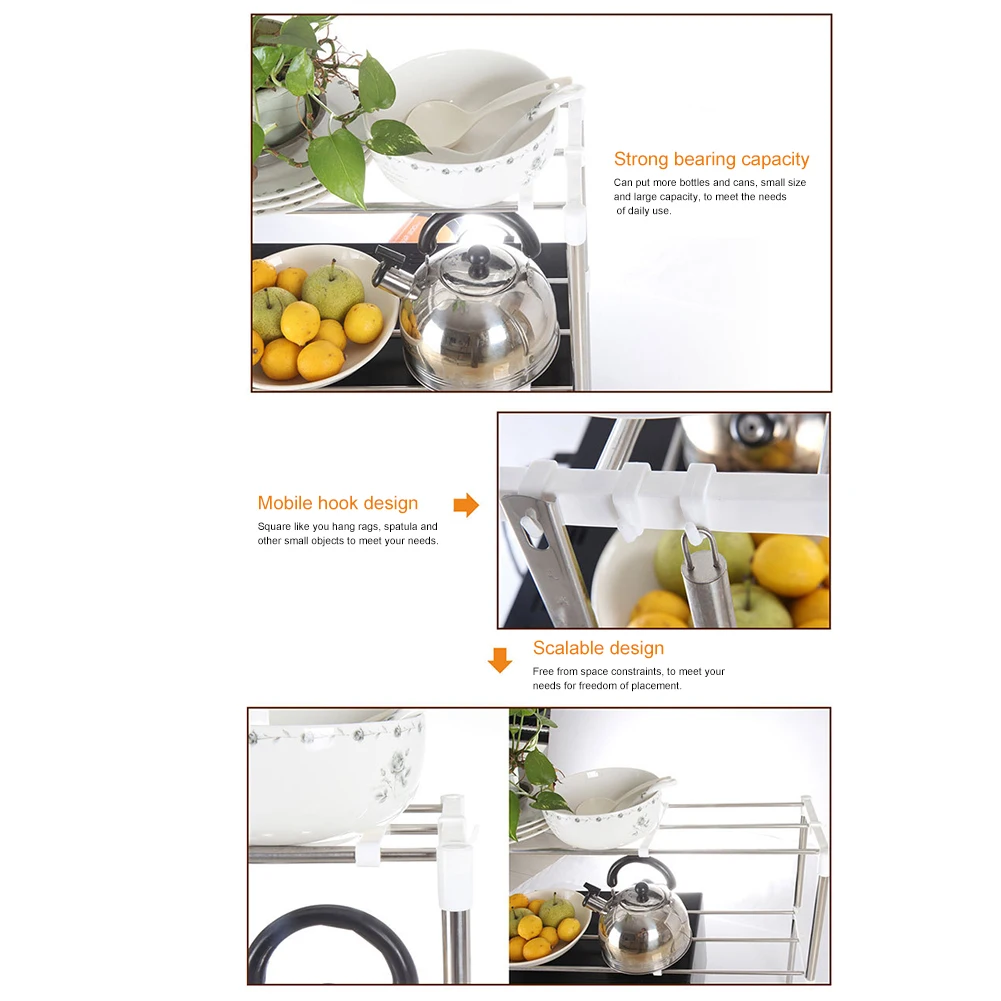 Strong bearing capacity
Can put more bottles and cans, small size and large capacity, to meet the needs of daily use.

Mobile hook design
Square like you hang rags, spatula and other small objects to meet your needs.

Scalable design
Free from space constraints, to meet your needs for freedom of placement.