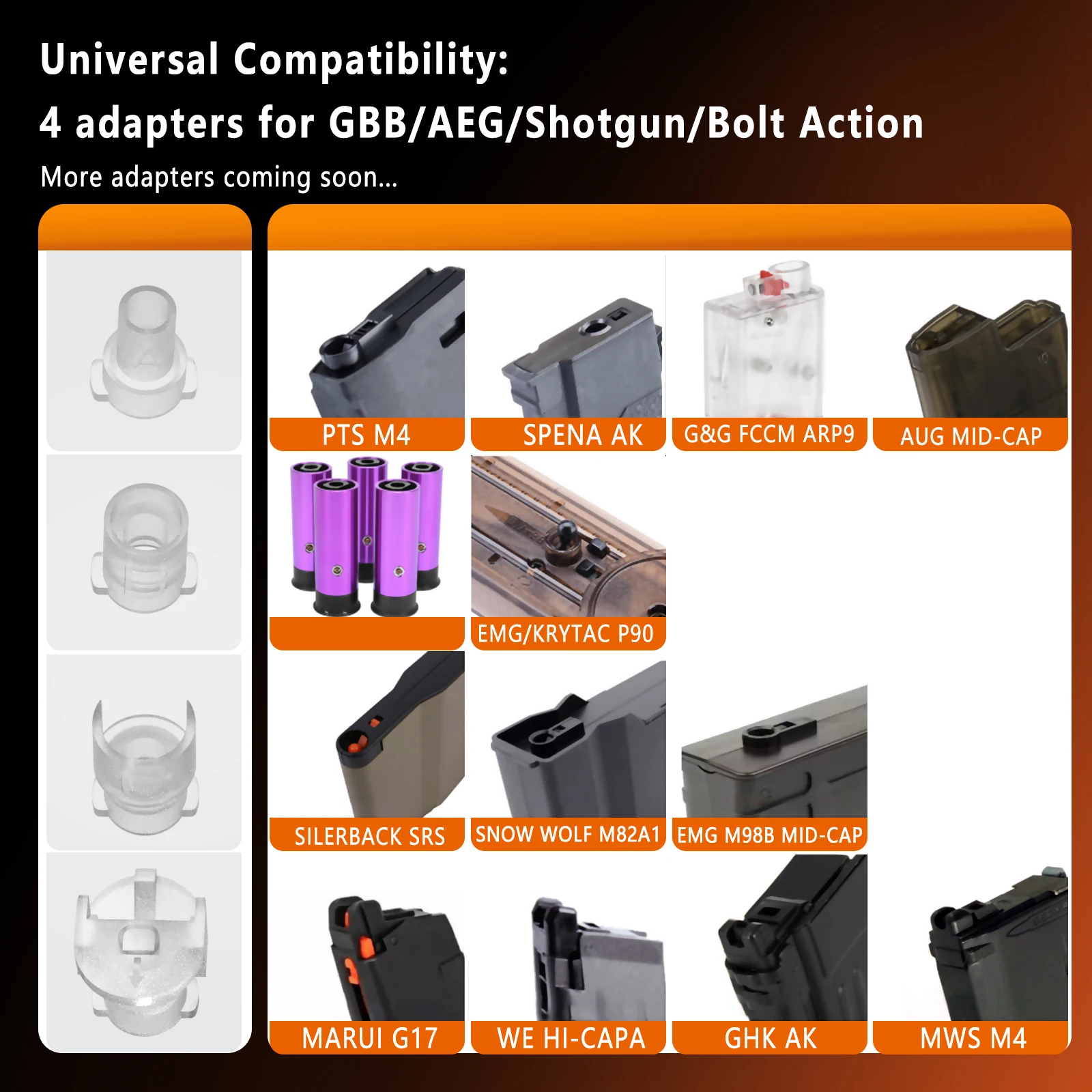 Universal Compatibility:
4 adapters for GBB/AEG/Shotgun/Bolt Action
More adapters coming soon...

PTS M4
SPENA AK
G&G FCCM ARP9
AUG MID-CAP
EMG/KRYTAC P90
SILERBACK SRS
SNOW WOLF M82A1
EMG M98B MID-CAP
MARUI G17
WE HI-CAPA
GHK AK
MWS M4