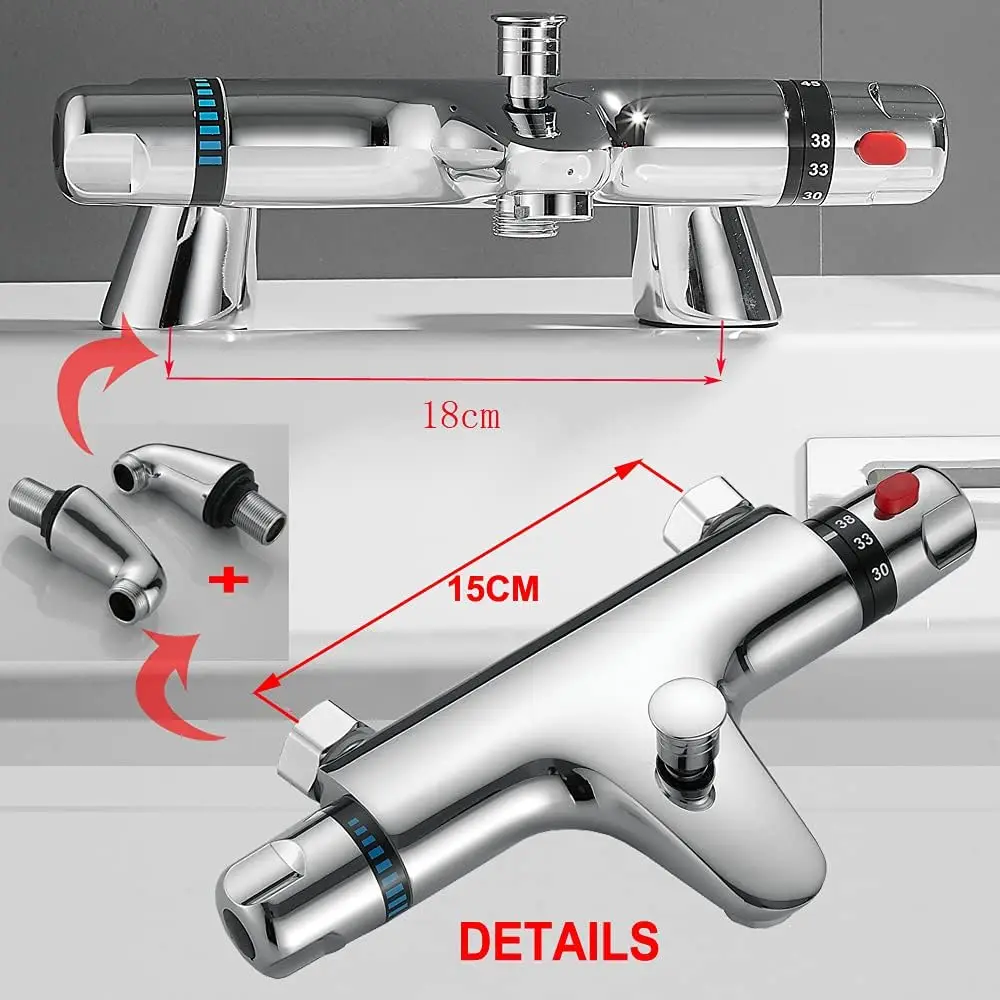 45
38
33
30
18cm
+
15CM
38
33
30
DETAILS