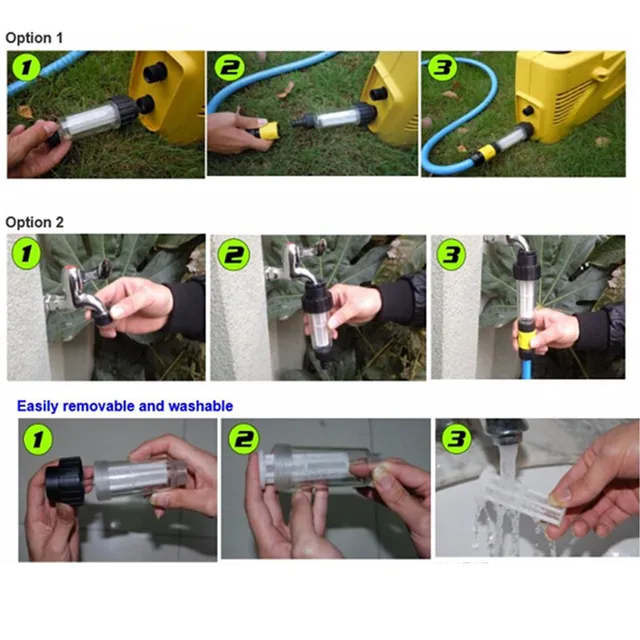 Option 1

1

2

3

Option 2

1

2

3

Easily removable and washable

1

2

3