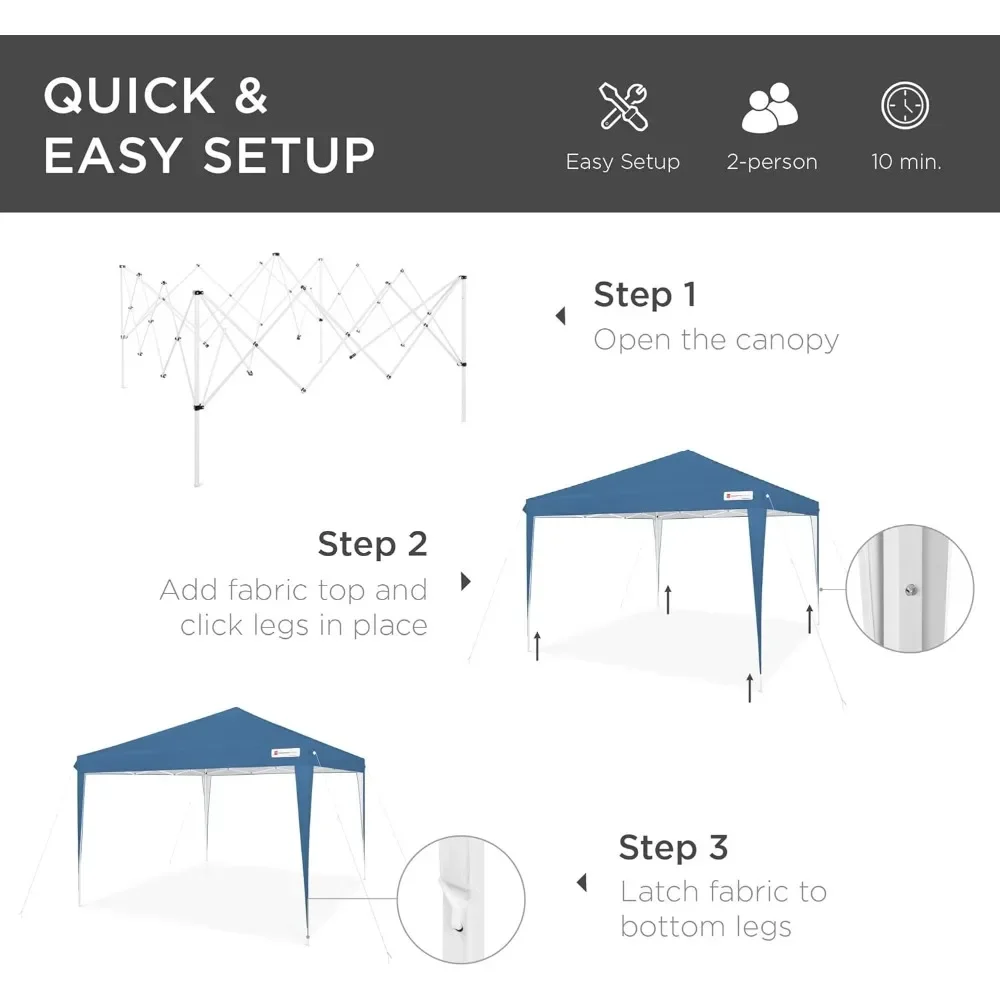 QUICK &
EASY SETUP

Easy Setup

2-person

10 min.

Step 1
Open the canopy

Step 2
Add fabric top and click legs in place

Step 3
Latch fabric to bottom legs