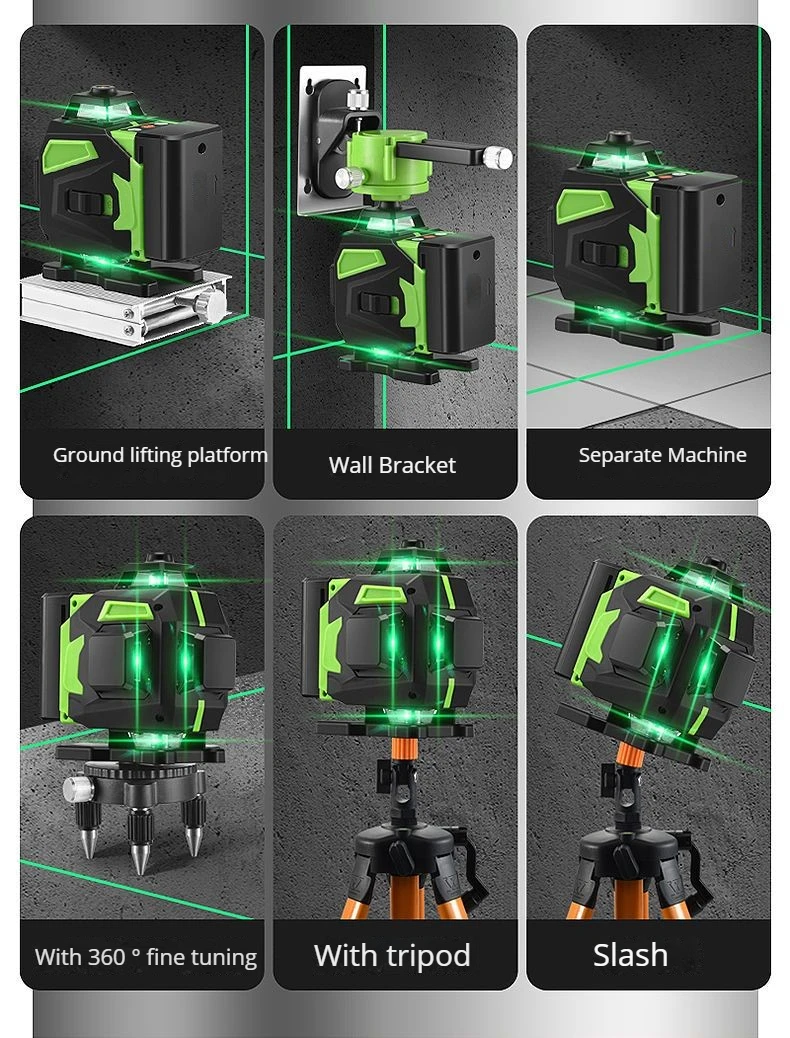 Ground lifting platform

Wall Bracket

Separate Machine

With 360 ° fine tuning

With tripod

Slash