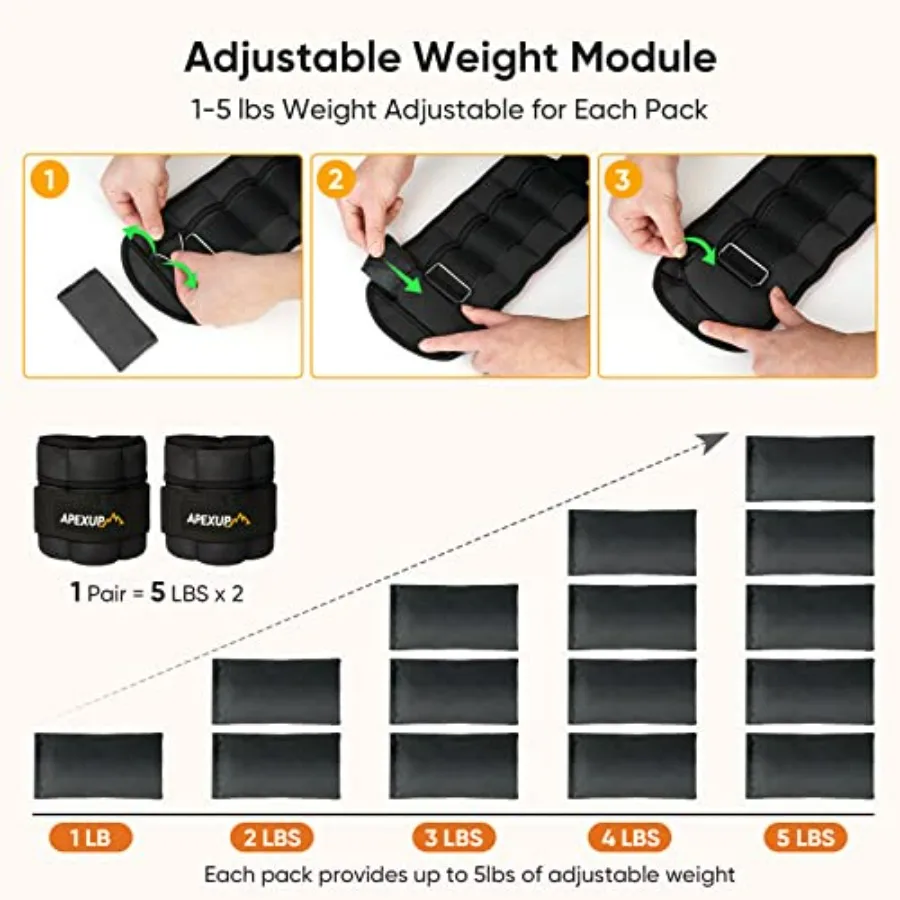 Adjustable Weight Module

1-5 lbs Weight Adjustable for Each Pack

1

2

3

APEXUP

APEXUP

1 Pair = 5 LBS x 2

1 LB

2 LBS

3 LBS

4 LBS

5 LBS

Each pack provides up to 5lbs of adjustable weight