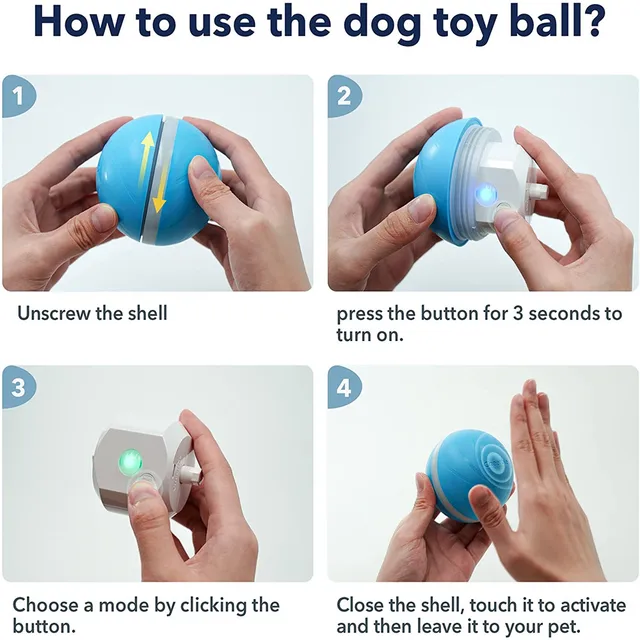 How to use the dog toy ball?

1

Unscrew the shell

2

press the button for 3 seconds to turn on.

3

Choose a mode by clicking the button.

4

Close the shell, touch it to activate and then leave it to your pet.