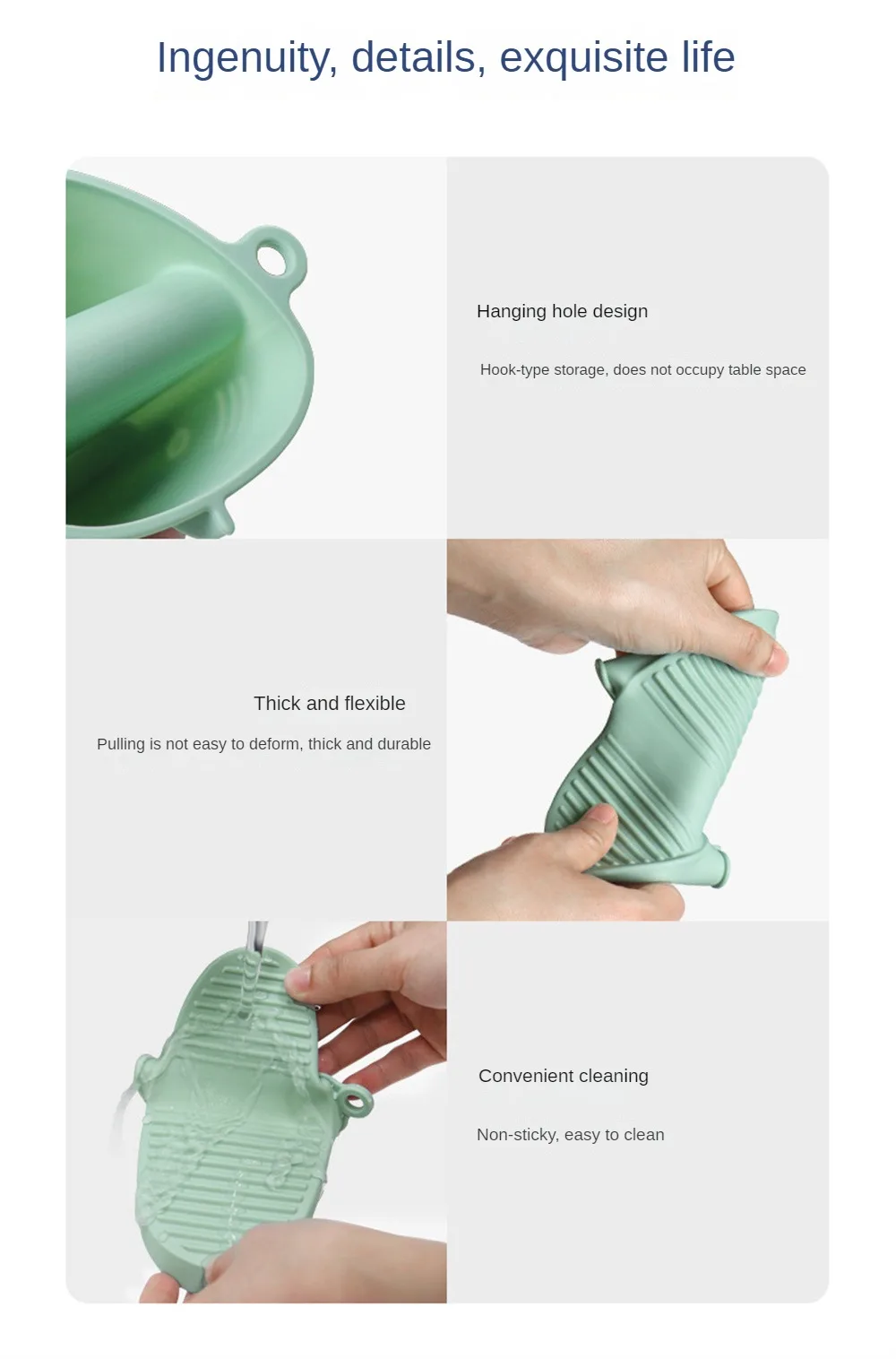 Ingenuity, details, exquisite life

Hanging hole design

Hook-type storage, does not occupy table space

Thick and flexible

Pulling is not easy to deform, thick and durable

Convenient cleaning

Non-sticky, easy to clean