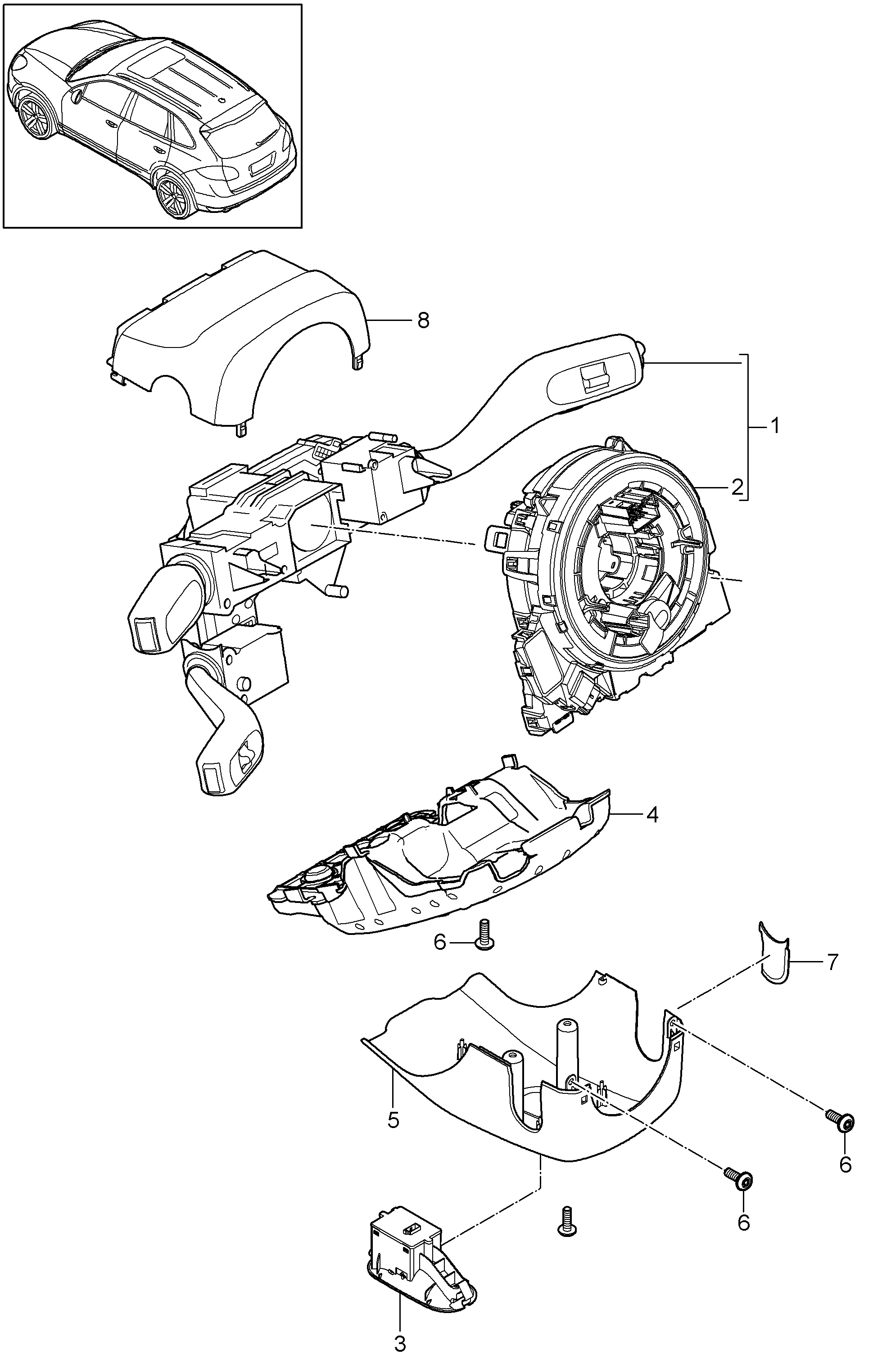 8
1
2
4
6
7
5
6
6
3