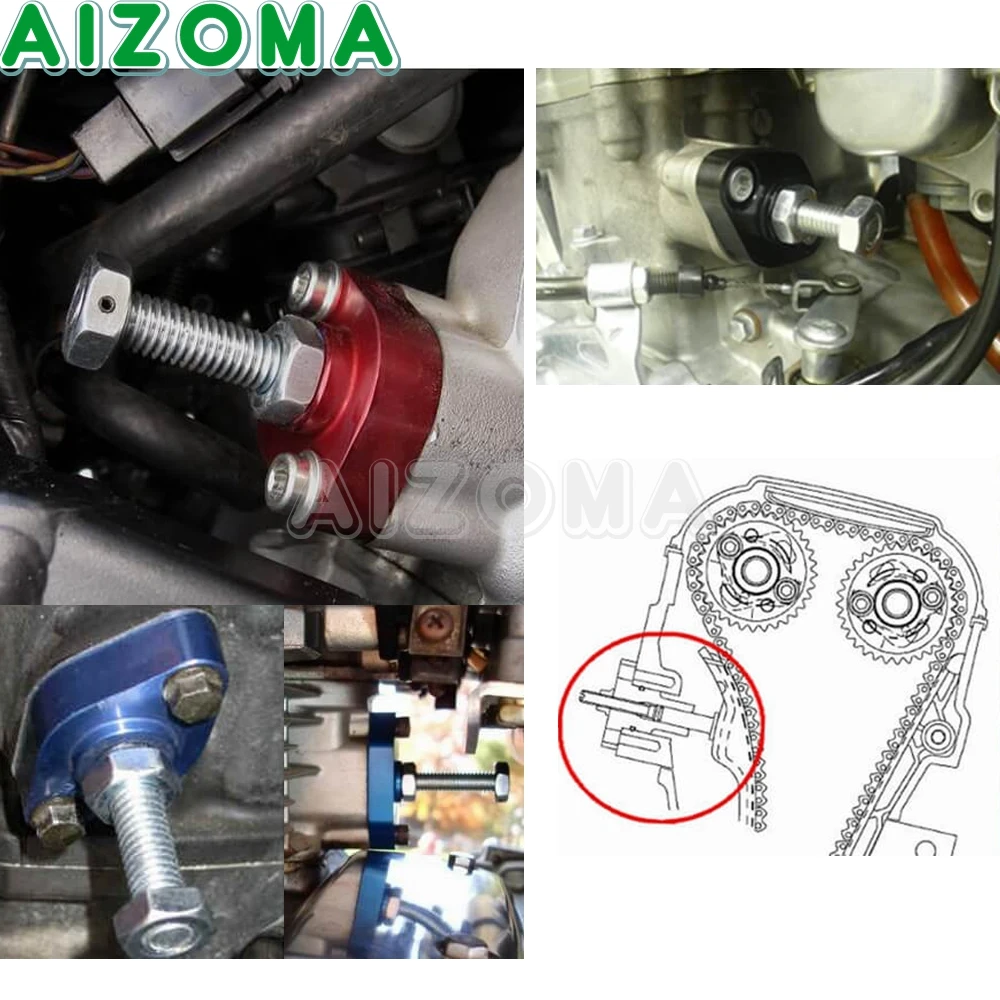 AIZOMA

AIZOMA