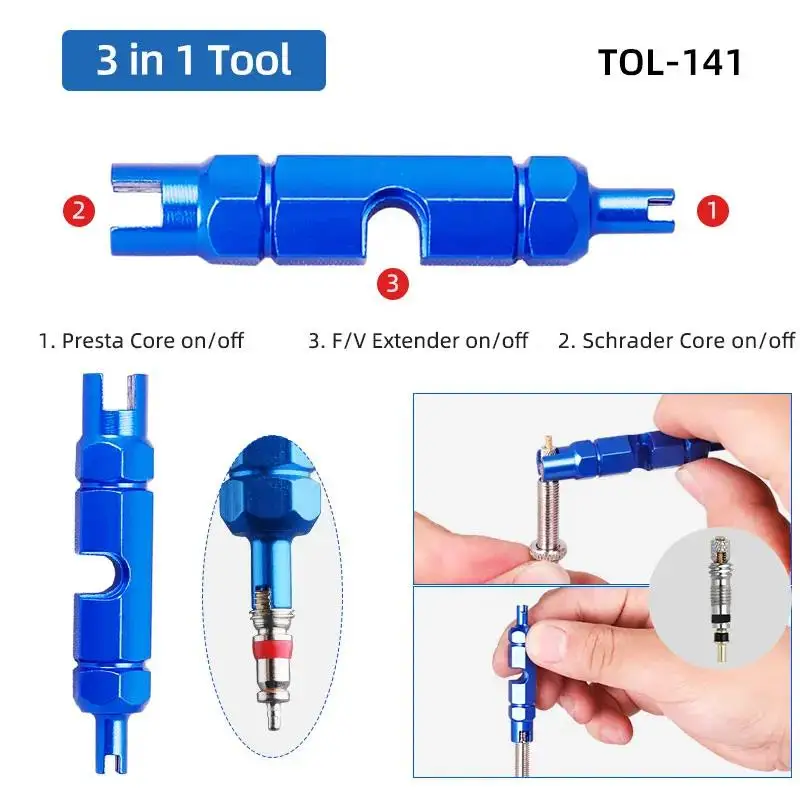 3 in 1 Tool

TOL-141

2

1

3

1. Presta Core on/off

3. F/V Extender on/off

2. Schrader Core on/off