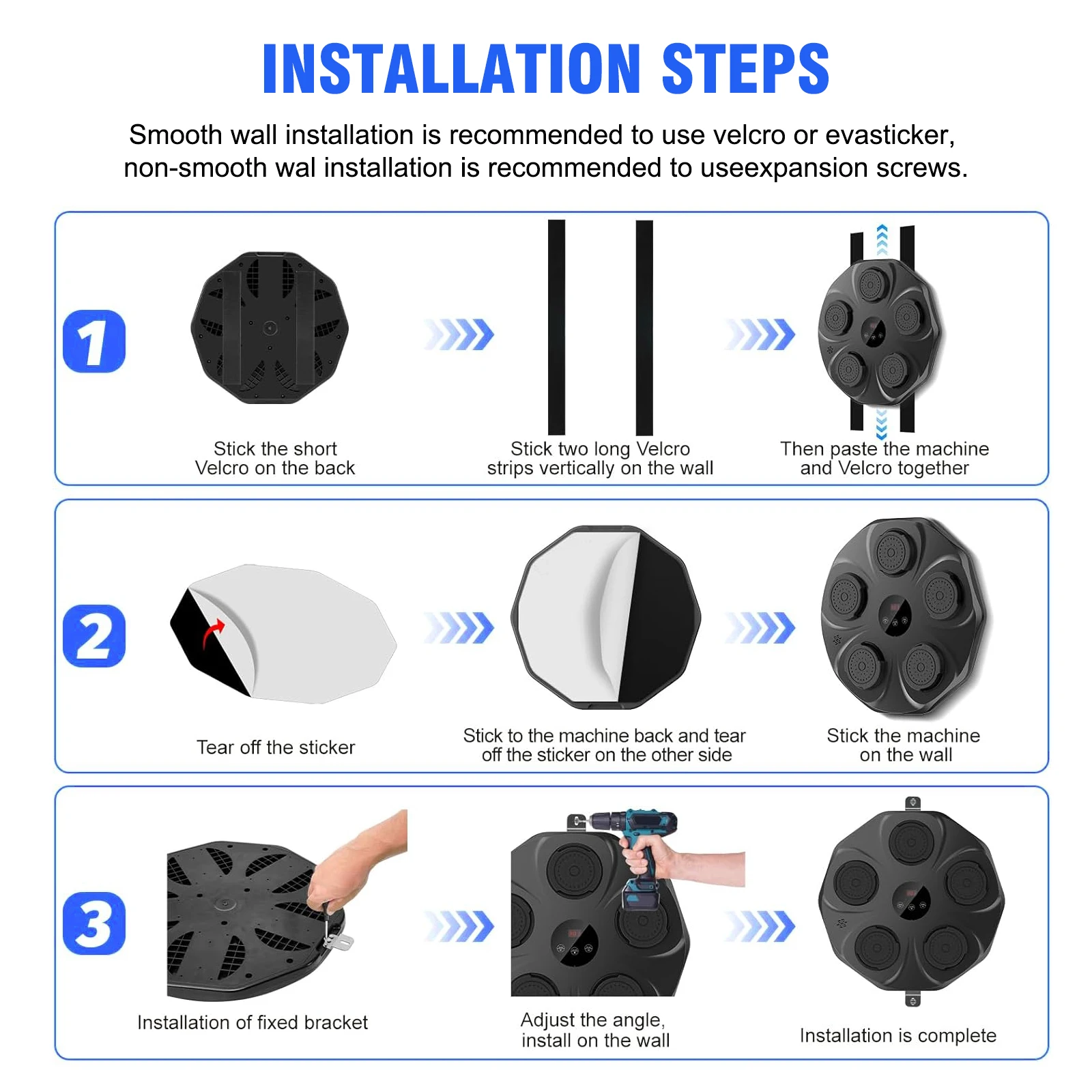 INSTALLATION STEPS

Smooth wall installation is recommended to use velcro or evasticker, non-smooth wal installation is recommended to useexpansion screws.

1

Stick the short Velcro on the back

Stick two long Velcro strips vertically on the wall

Then paste the machine and Velcro together

2

Tear off the sticker

Stick to the machine back and tear off the sticker on the other side

Stick the machine on the wall

3

Installation of fixed bracket

Adjust the angle, install on the wall

Installation is complete