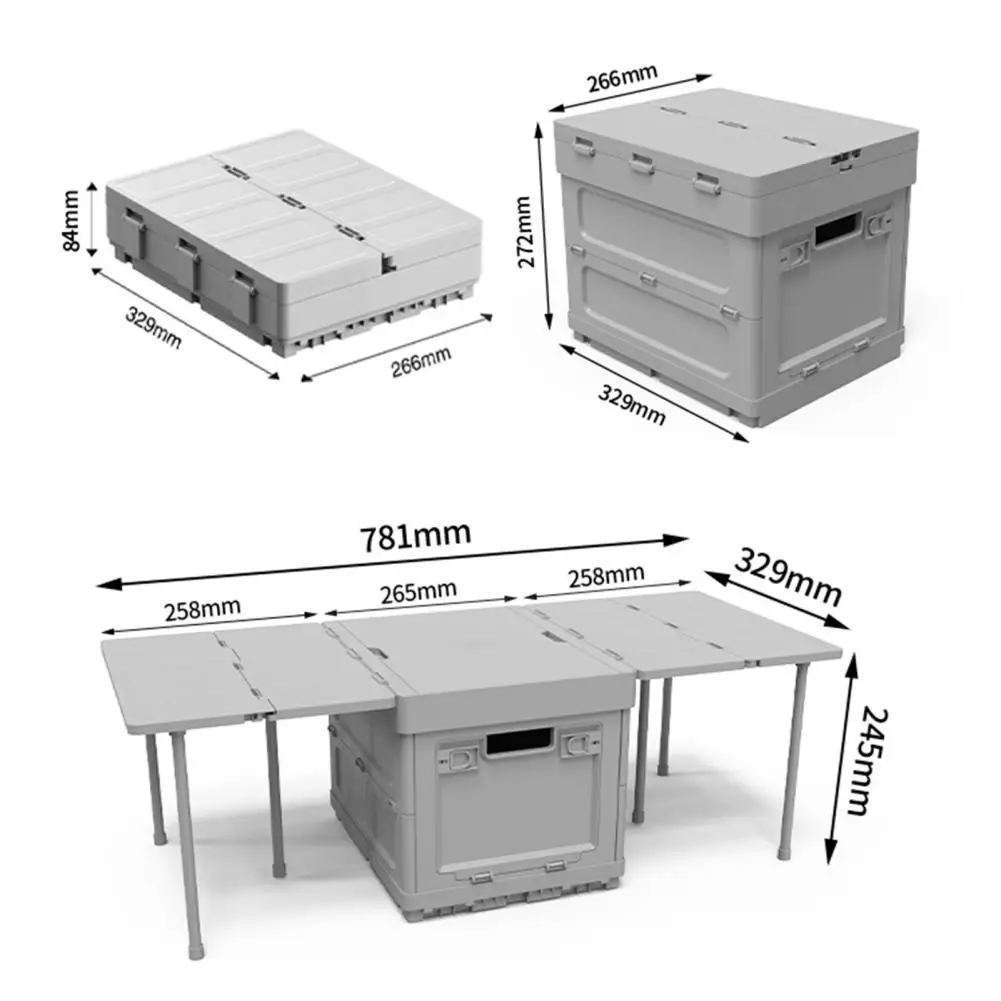 84mm
329mm
266mm
266mm
272mm
329mm
781mm
258mm
265mm
258mm
329mm
245mm