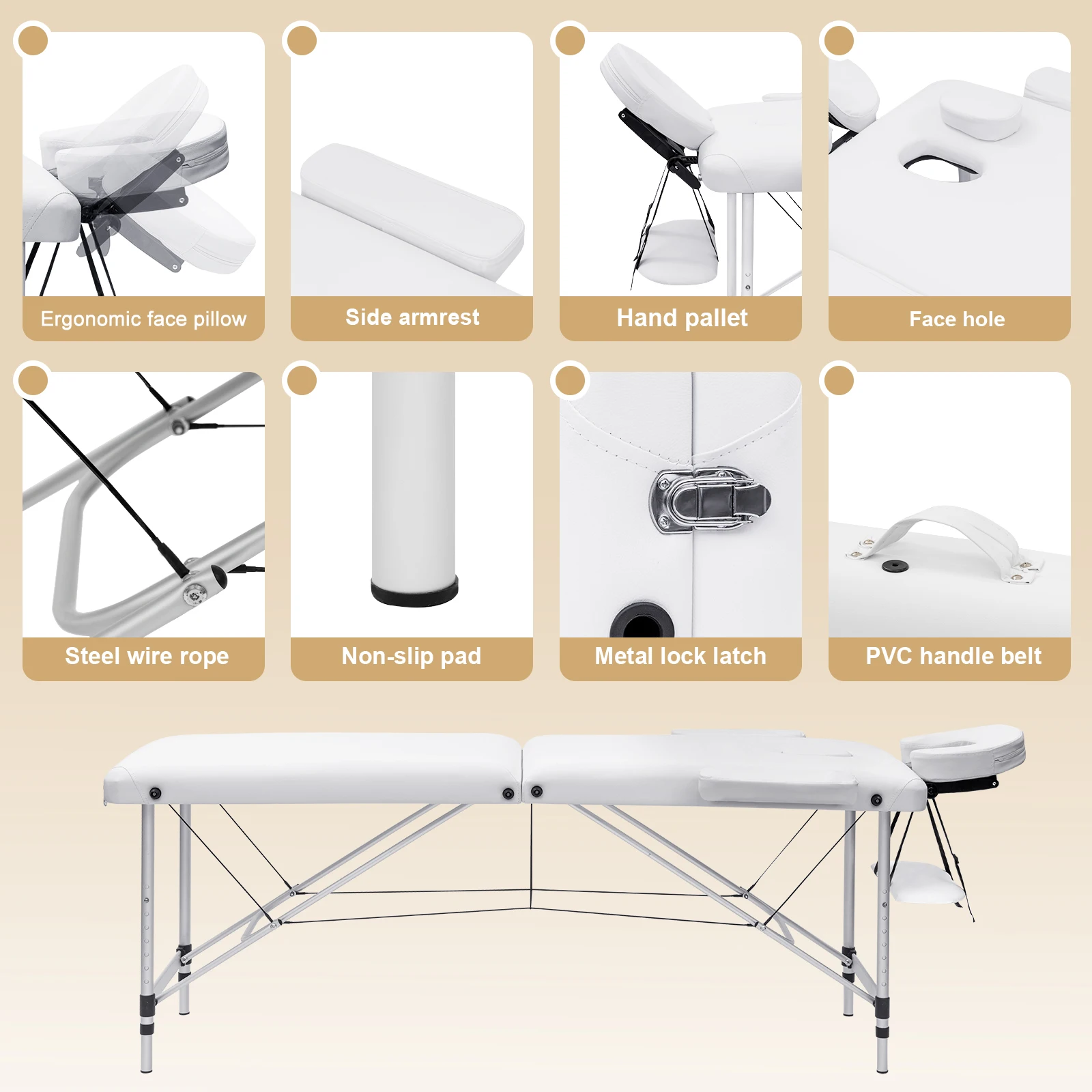 Ergonomic face pillow

Side armrest

Hand pallet

Face hole

Steel wire rope

Non-slip pad

Metal lock latch

PVC handle belt