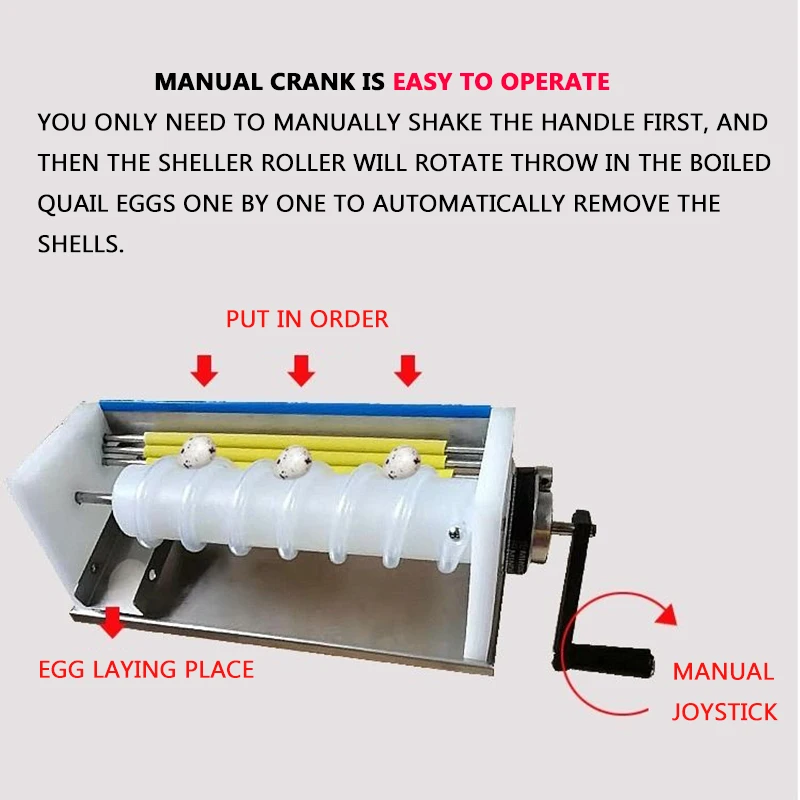 MANUAL CRANK IS EASY TO OPERATE

YOU ONLY NEED TO MANUALLY SHAKE THE HANDLE FIRST, AND THEN THE SHELLER ROLLER WILL ROTATE THROW IN THE BOILED QUAIL EGGS ONE BY ONE TO AUTOMATICALLY REMOVE THE SHELLS.

PUT IN ORDER

EGG LAYING PLACE

MANUAL JOYSTICK