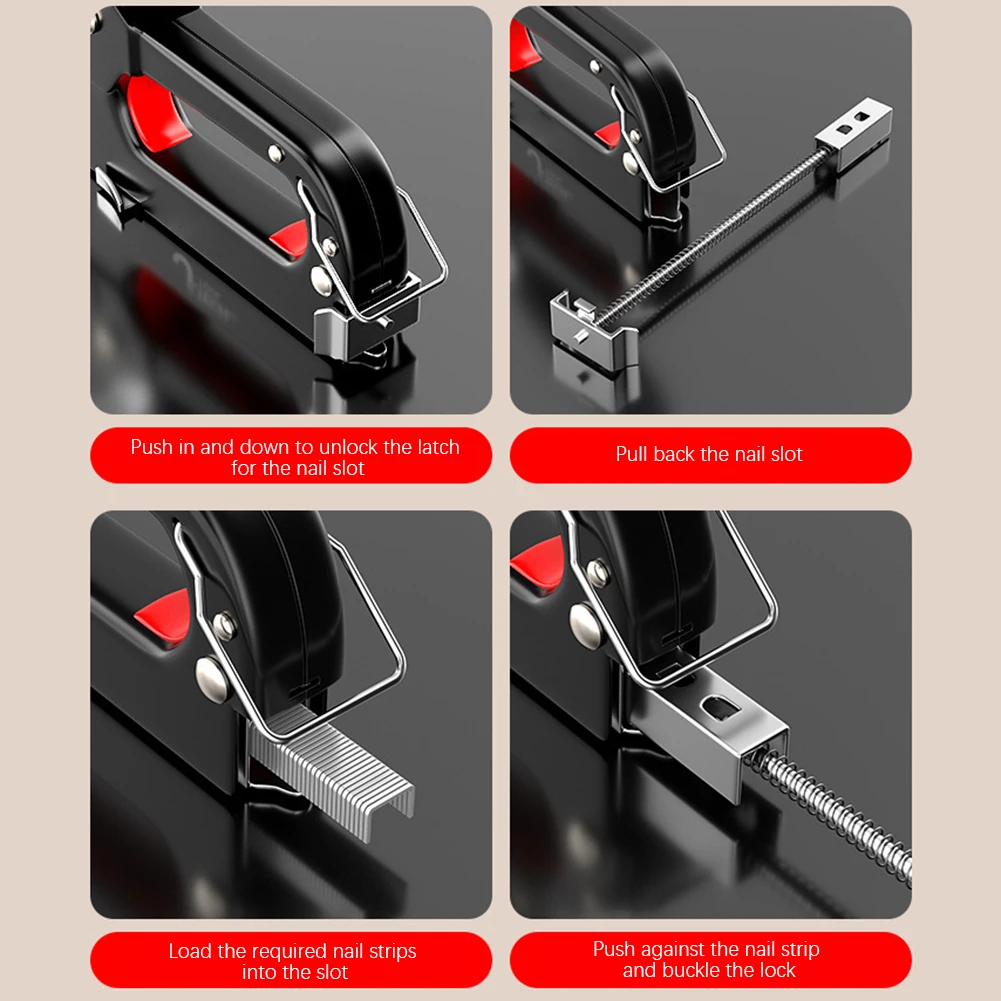 Push in and down to unlock the latch for the nail slot

Pull back the nail slot

Load the required nail strips into the slot

Push against the nail strip and buckle the lock