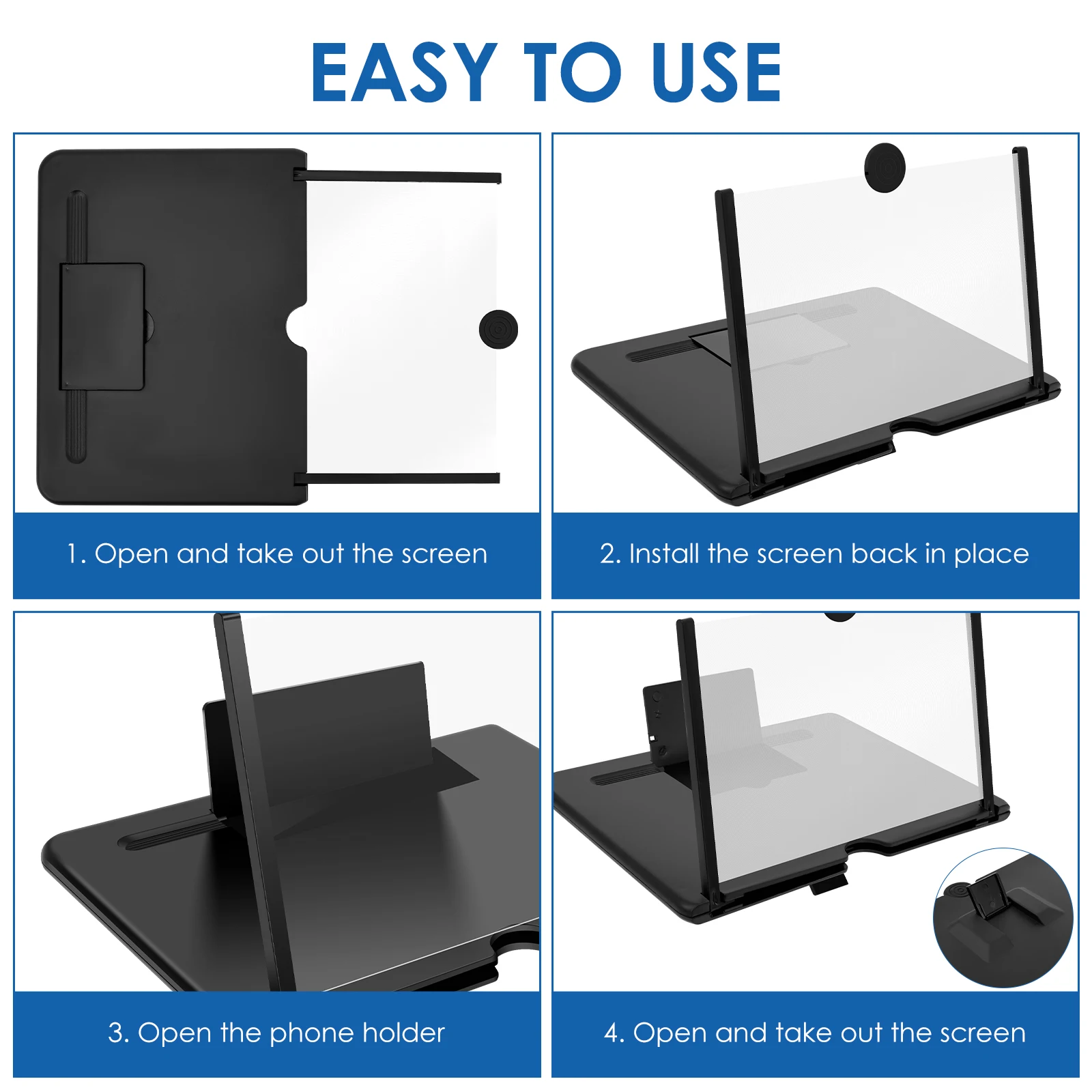 EASY TO USE

1. Open and take out the screen

2. Install the screen back in place

3. Open the phone holder

4. Open and take out the screen