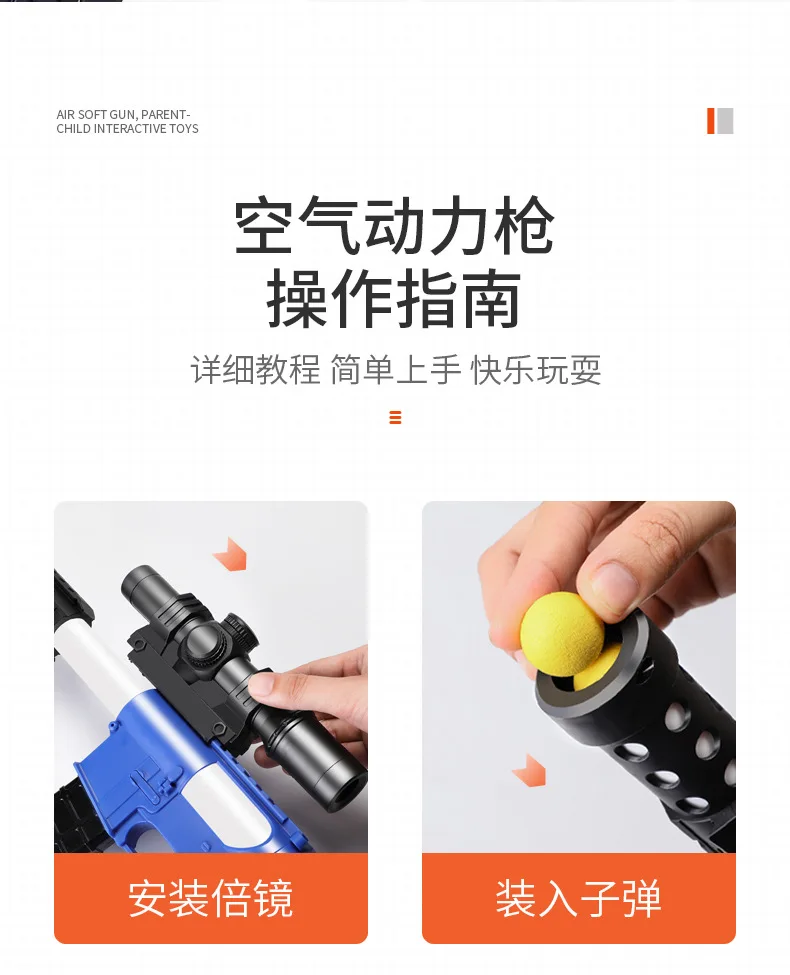 AIR SOFT GUN, PARENT-CHILD INTERACTIVE TOYS

空气动力枪
操作指南

详细教程 简单上手 快乐玩耍

安装倍镜

装入子弹