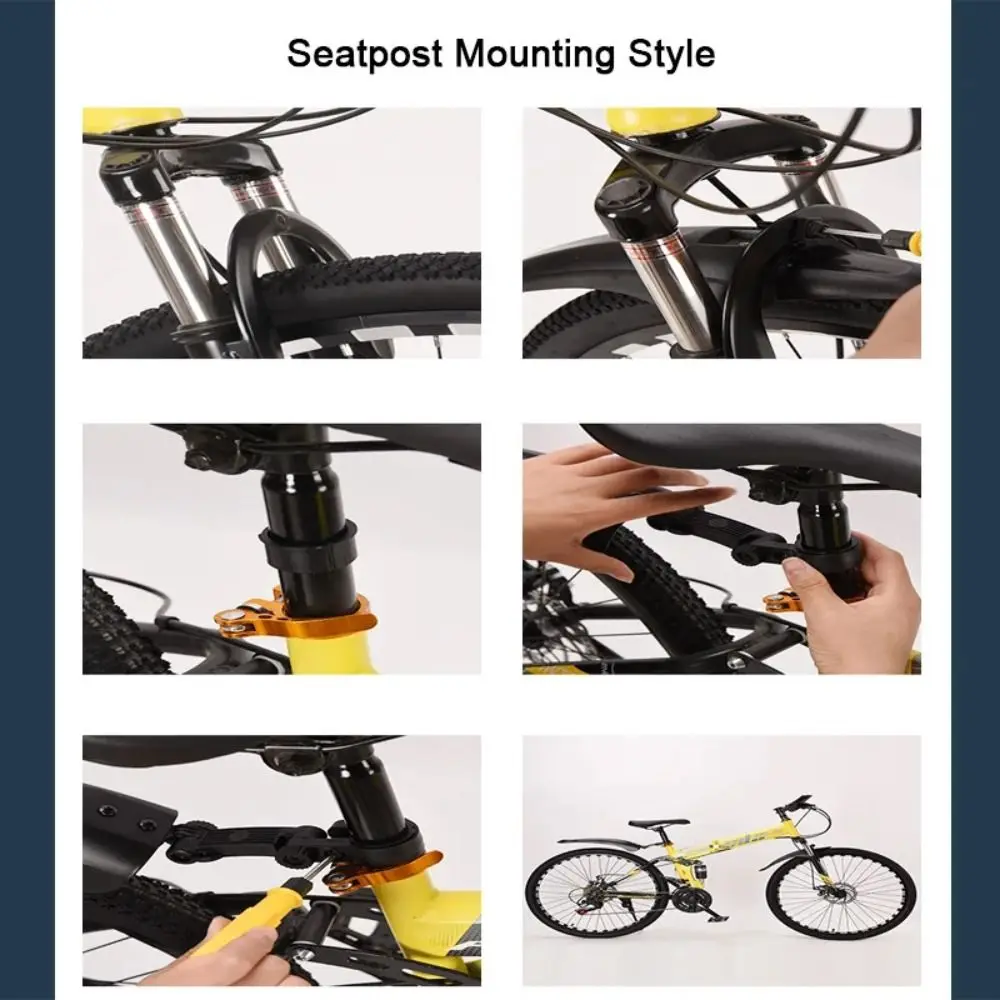 Seatpost Mounting Style