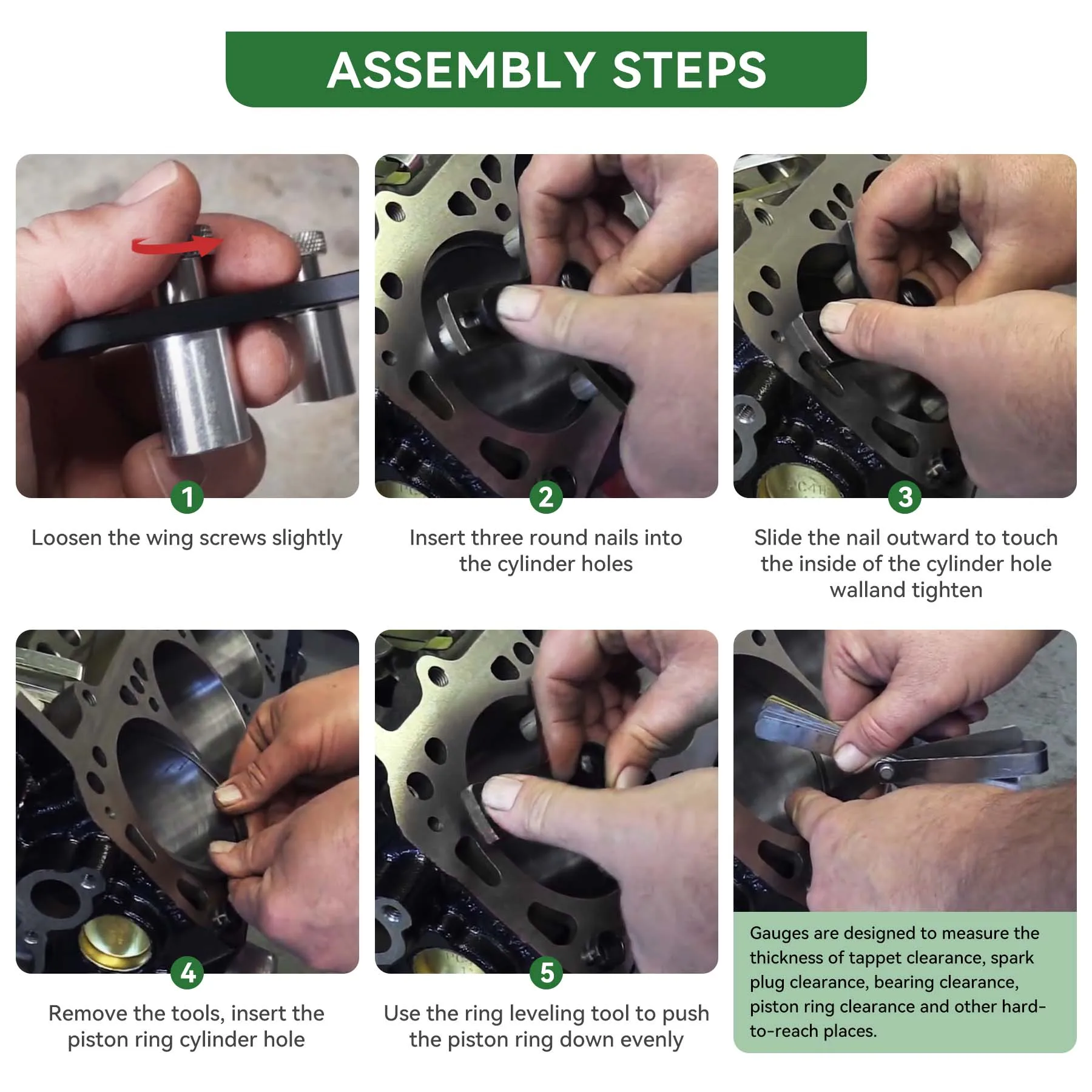 ASSEMBLY STEPS

1
Loosen the wing screws slightly

2
Insert three round nails into the cylinder holes

3
Slide the nail outward to touch the inside of the cylinder hole walland tighten

4
Remove the tools, insert the piston ring cylinder hole

5
Use the ring leveling tool to push the piston ring down evenly

Gauges are designed to measure the thickness of tappet clearance, spark plug clearance, bearing clearance, piston ring clearance and other hard-to-reach places.