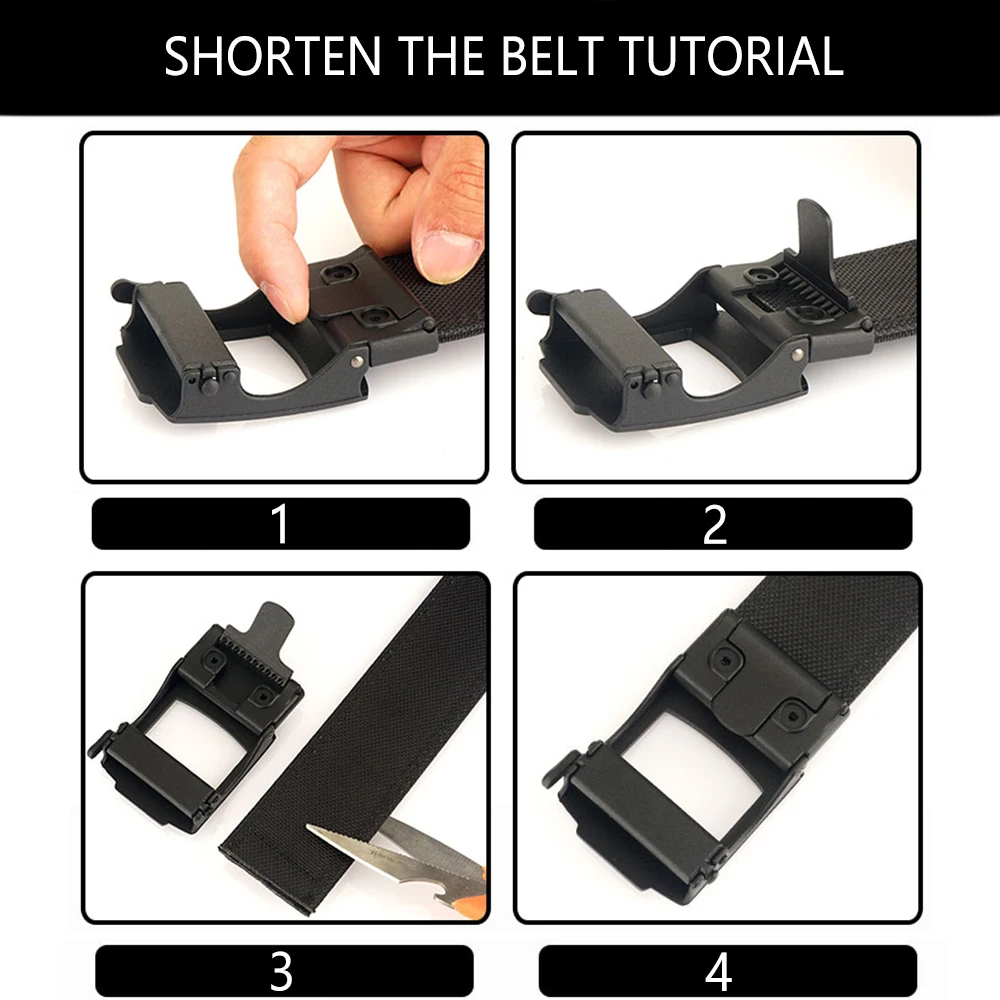 SHORTEN THE BELT TUTORIAL

1

2

3

4