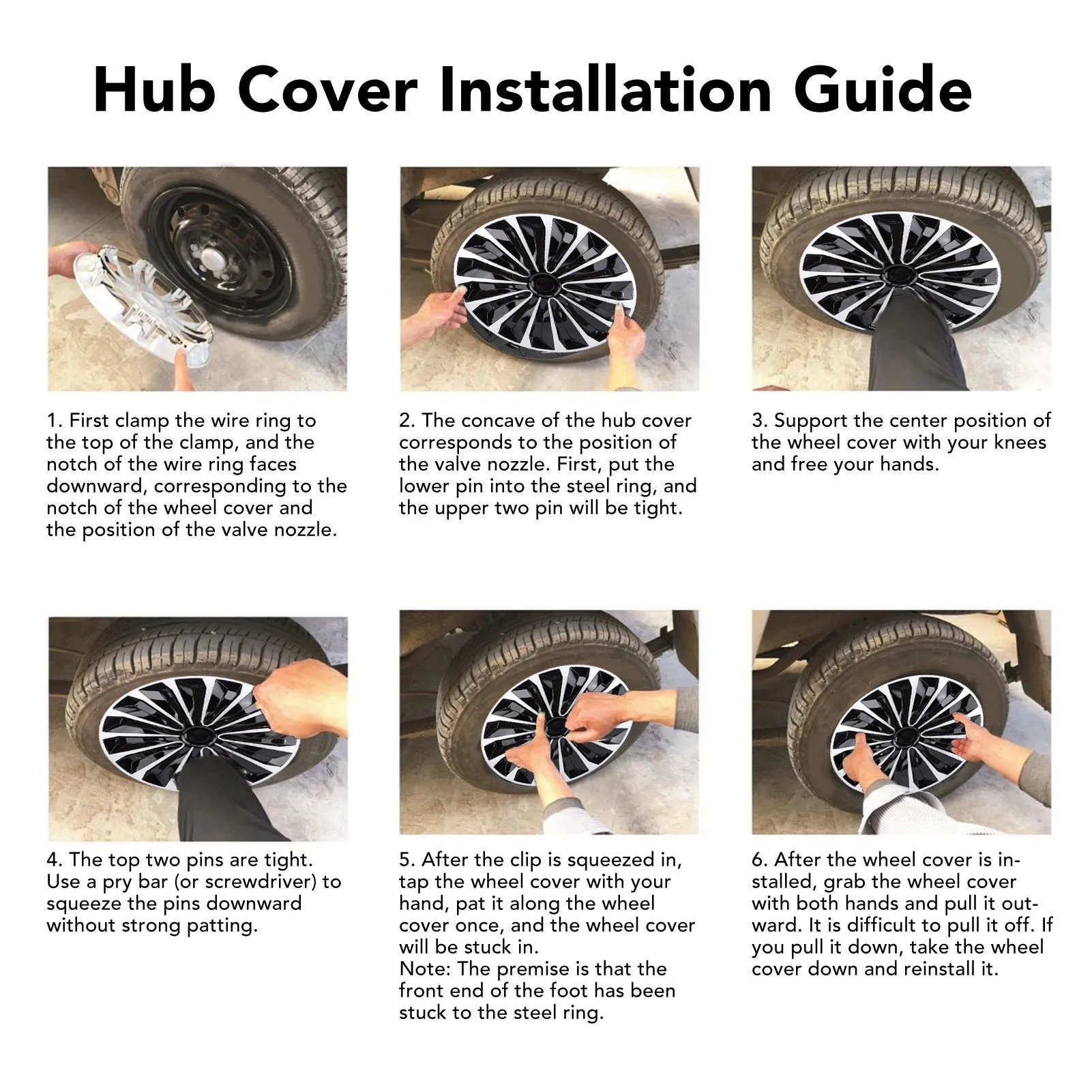 Hub Cover Installation Guide

1. First clamp the wire ring to the top of the clamp, and the notch of the wire ring faces downward, corresponding to the notch of the wheel cover and the position of the valve nozzle.

2. The concave of the hub cover corresponds to the position of the valve nozzle. First, put the lower pin into the steel ring, and the upper two pin will be tight.

3. Support the center position of the wheel cover with your knees and free your hands.

4. The top two pins are tight. Use a pry bar (or screwdriver) to squeeze the pins downward without strong patting.

5. After the clip is squeezed in, tap the wheel cover with your hand, pat it along the wheel cover once, and the wheel cover will be stuck in.
Note: The premise is that the front end of the foot has been stuck to the steel ring.

6. After the wheel cover is installed, grab the wheel cover with both hands and pull it outward. It is difficult to pull it off. If you pull it down, take the wheel cover down and reinstall it.