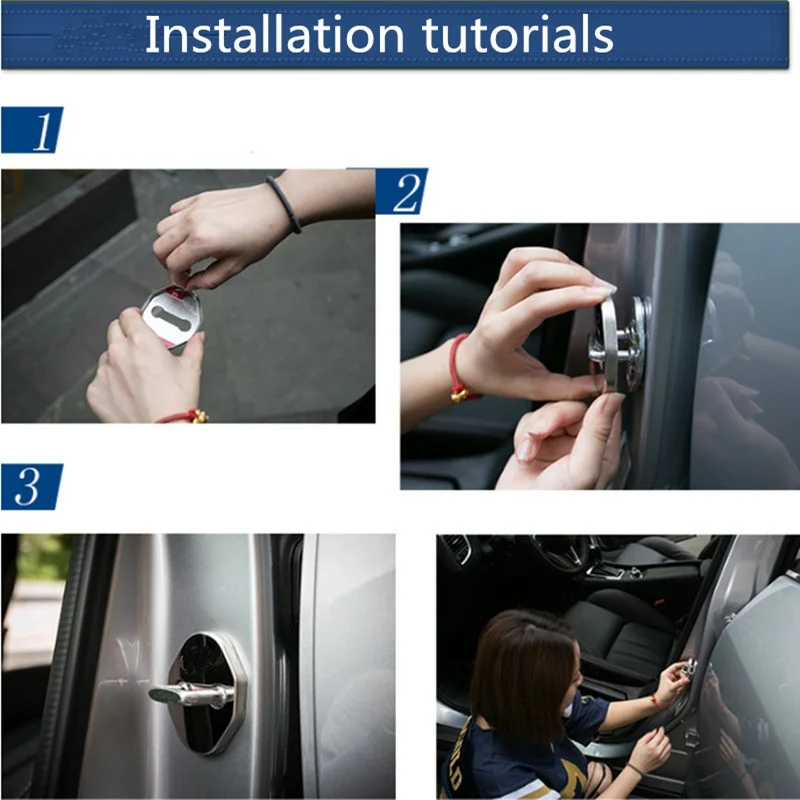 Installation tutorials

1

2

3