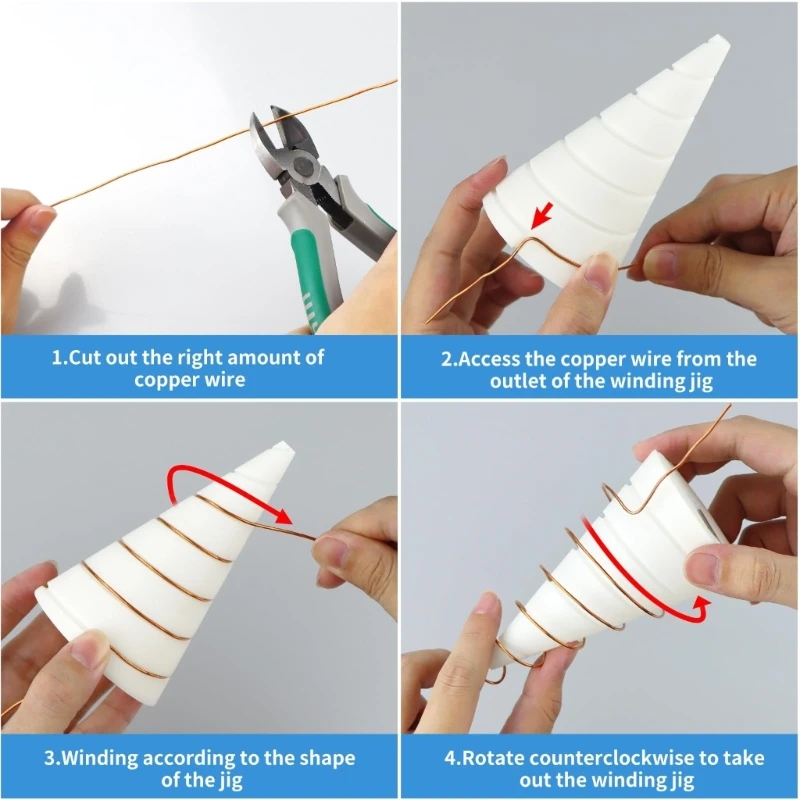 1.Cut out the right amount of copper wire

2.Access the copper wire from the outlet of the winding jig

3.Winding according to the shape of the jig

4.Rotate counterclockwise to take out the winding jig