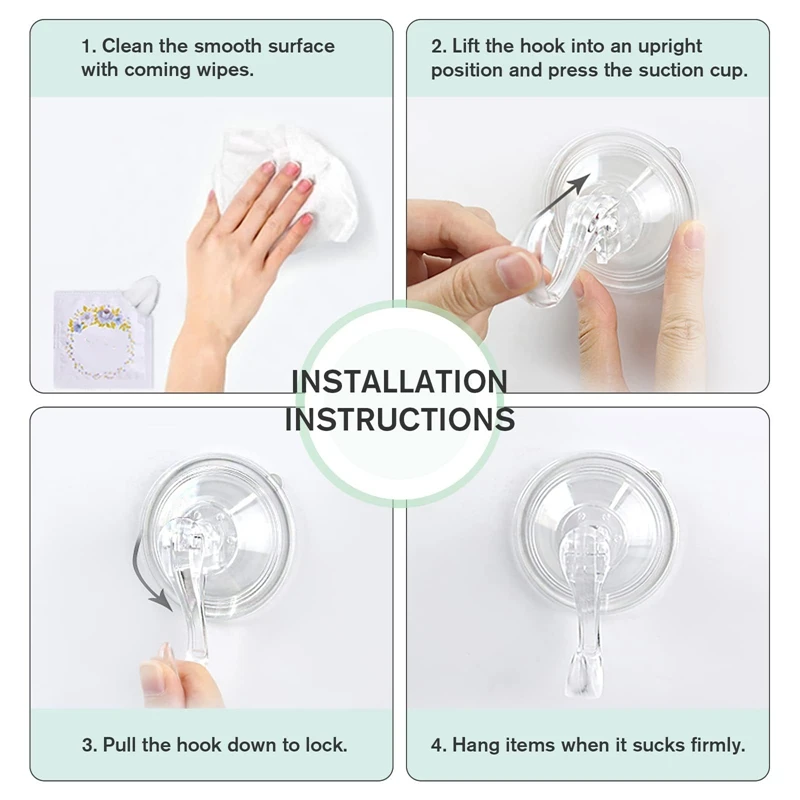 1. Clean the smooth surface with coming wipes.

2. Lift the hook into an upright position and press the suction cup.

INSTALLATION INSTRUCTIONS

3. Pull the hook down to lock.

4. Hang items when it sucks firmly.