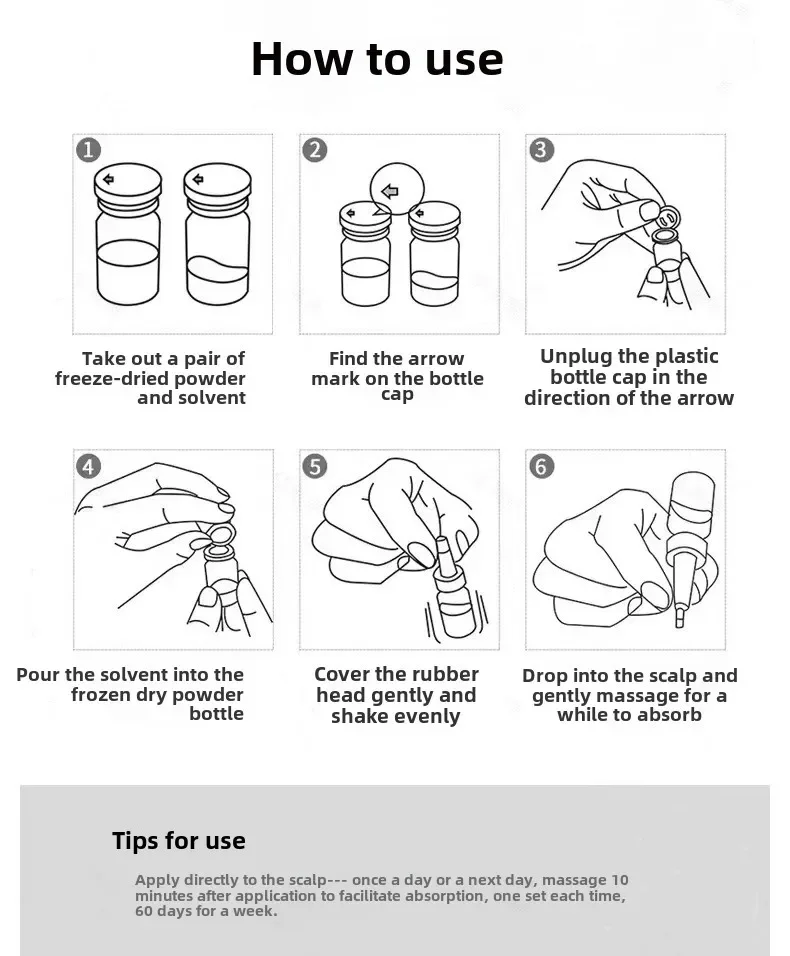 How to use

1

Take out a pair of freeze-dried powder and solvent

2

Find the arrow mark on the bottle cap

3

Unplug the plastic bottle cap in the direction of the arrow

4

Pour the solvent into the frozen dry powder bottle

5

Cover the rubber head gently and shake evenly

6

Drop into the scalp and gently massage for a while to absorb

Tips for use

Apply directly to the scalp--- once a day or a next day, massage 10 minutes after application to facilitate absorption, one set each time, 60 days for a week.