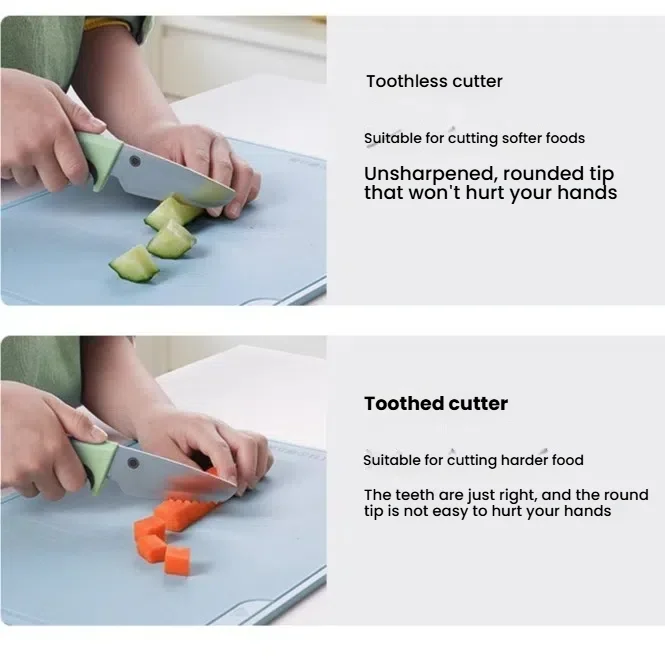 Toothless cutter

Suitable for cutting softer foods

Unsharpened, rounded tip that won't hurt your hands

Toothed cutter

Suitable for cutting harder food

The teeth are just right, and the round tip is not easy to hurt your hands