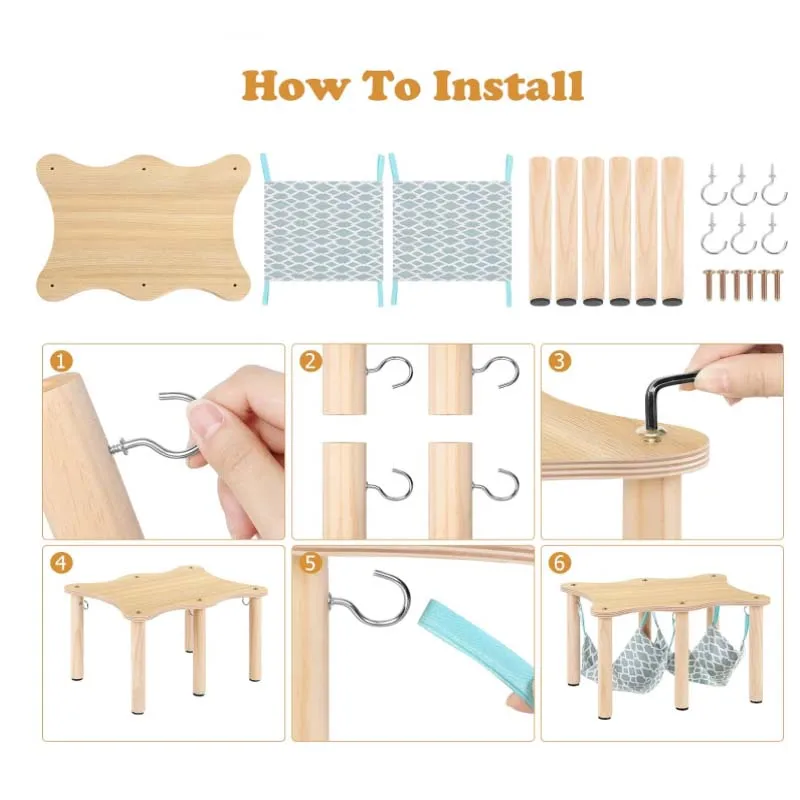 How To Install

1

2

3

4

5

6