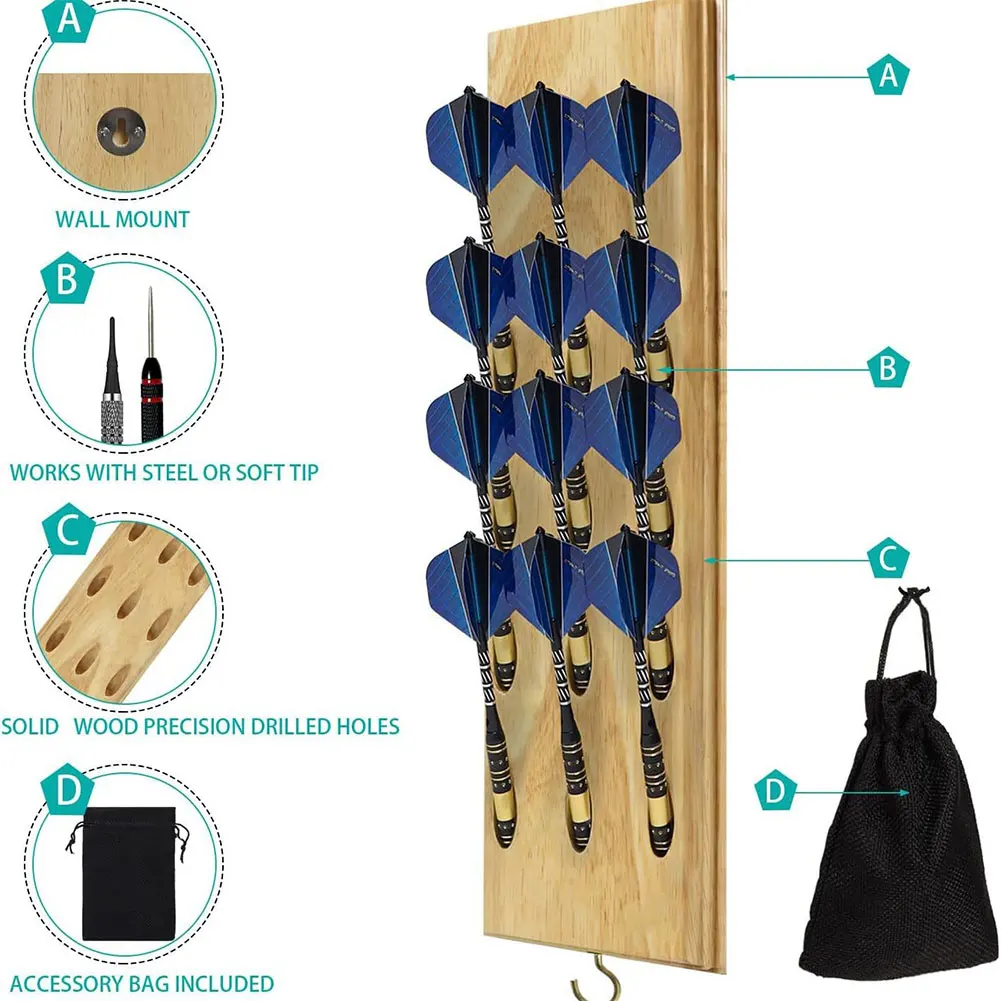 A

WALL MOUNT

B

WORKS WITH STEEL OR SOFT TIP

C

SOLID WOOD PRECISION DRILLED HOLES

D

ACCESSORY BAG INCLUDED

A

B

C

D