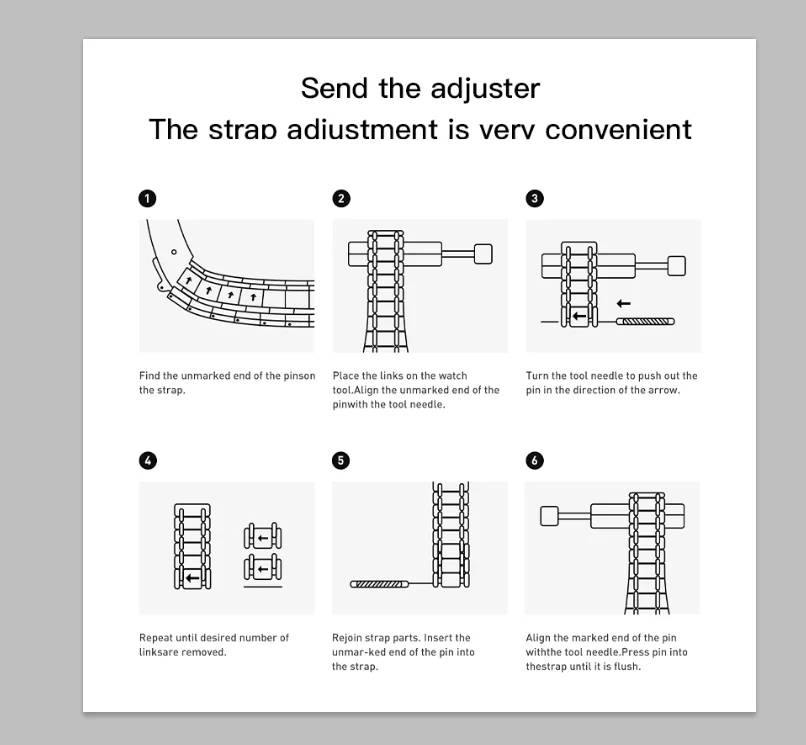 Send the adjuster
The strap adjustment is very convenient

1

Find the unmarked end of the pinson the strap.

2

Place the links on the watch tool.Align the unmarked end of the pinwith the tool needle.

3

Turn the tool needle to push out the pin in the direction of the arrow.

4

Repeat until desired number of linksare removed.

5

Rejoin strap parts. Insert the unmar-ked end of the pin into the strap.

6

Align the marked end of the pin withthe tool needle.Press pin into thestrap until it is flush.