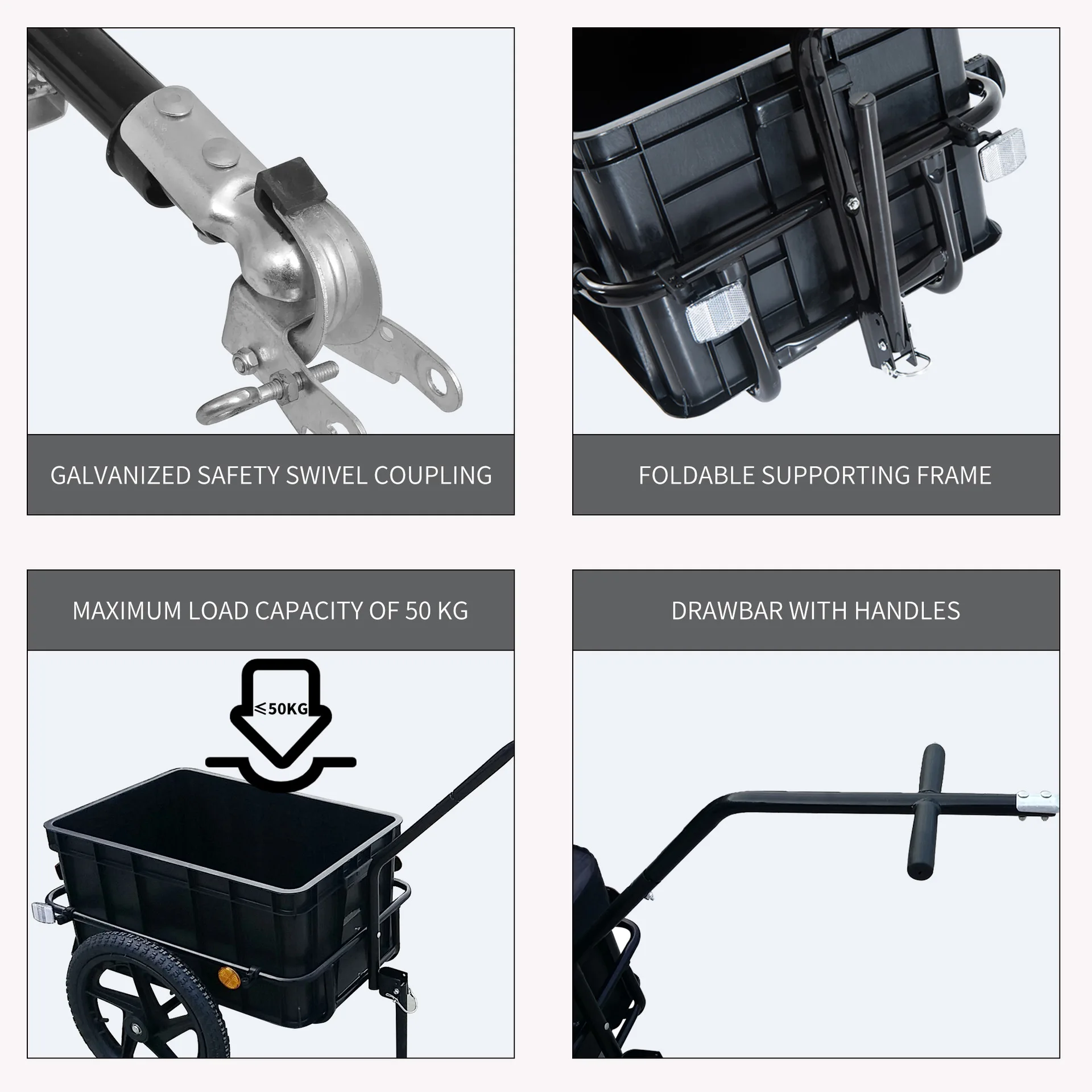 GALVANIZED SAFETY SWIVEL COUPLING

FOLDABLE SUPPORTING FRAME

MAXIMUM LOAD CAPACITY OF 50 KG

$\leqslant$50KG

DRAWBAR WITH HANDLES