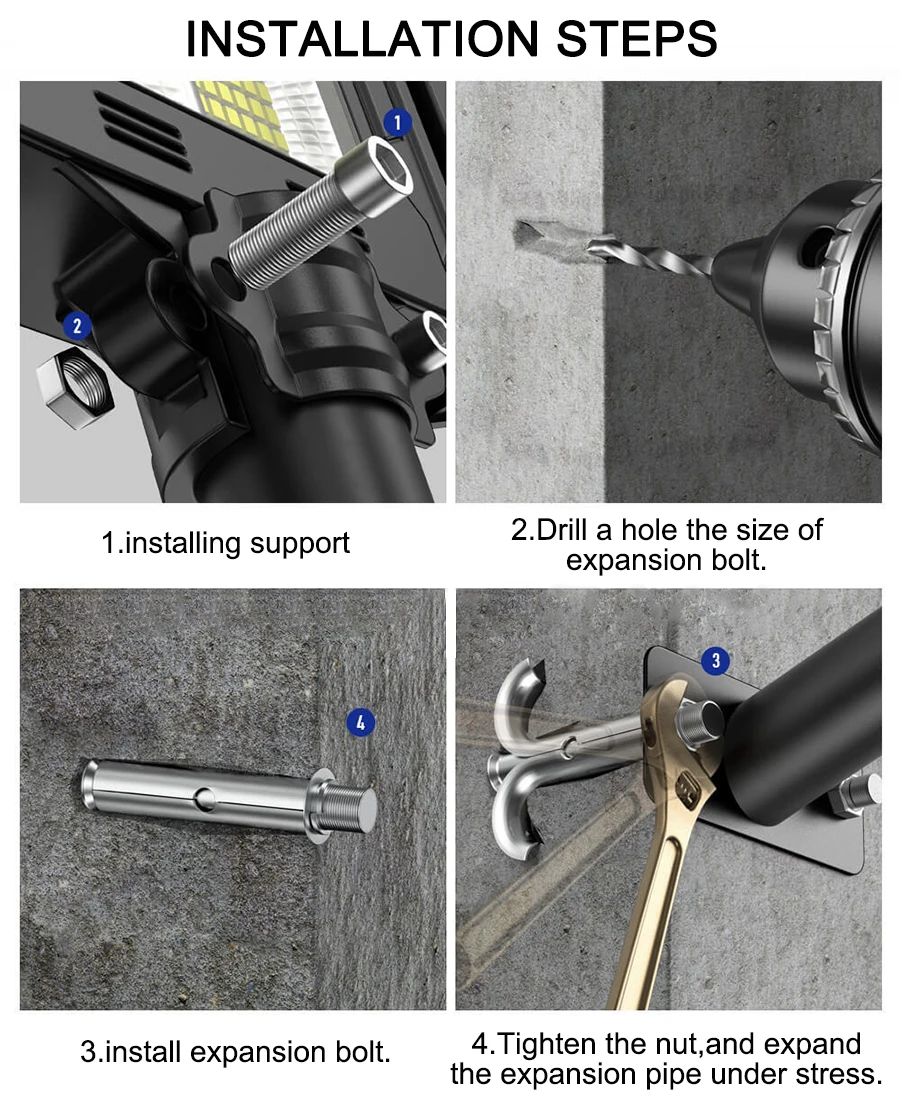 INSTALLATION STEPS

1

2

1.installing support

2.Drill a hole the size of expansion bolt.

4

3

3.install expansion bolt.

4.Tighten the nut,and expand the expansion pipe under stress.