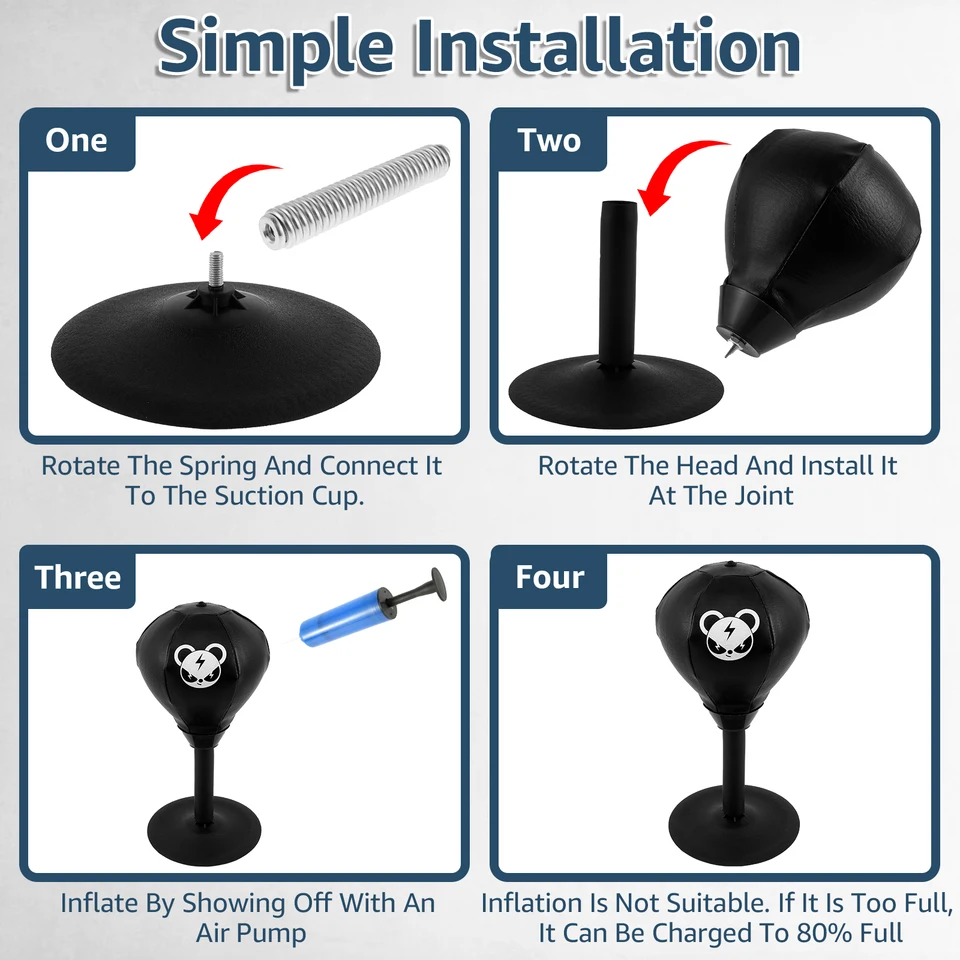 Simple Installation

One

Rotate The Spring And Connect It To The Suction Cup.

Two

Rotate The Head And Install It At The Joint

Three

Inflate By Showing Off With An Air Pump

Four

Inflation Is Not Suitable. If It Is Too Full, It Can Be Charged To 80% Full