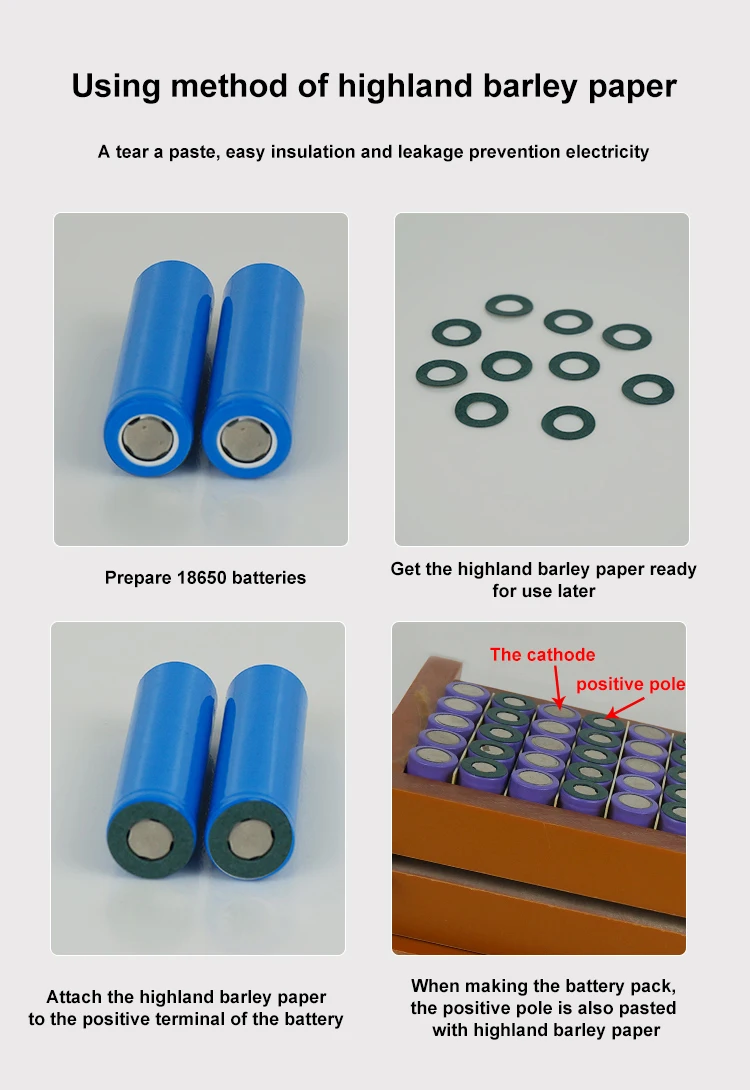 Using method of highland barley paper

A tear a paste, easy insulation and leakage prevention electricity

Prepare 18650 batteries

Get the highland barley paper ready for use later

The cathode

positive pole

Attach the highland barley paper to the positive terminal of the battery

When making the battery pack, the positive pole is also pasted with highland barley paper